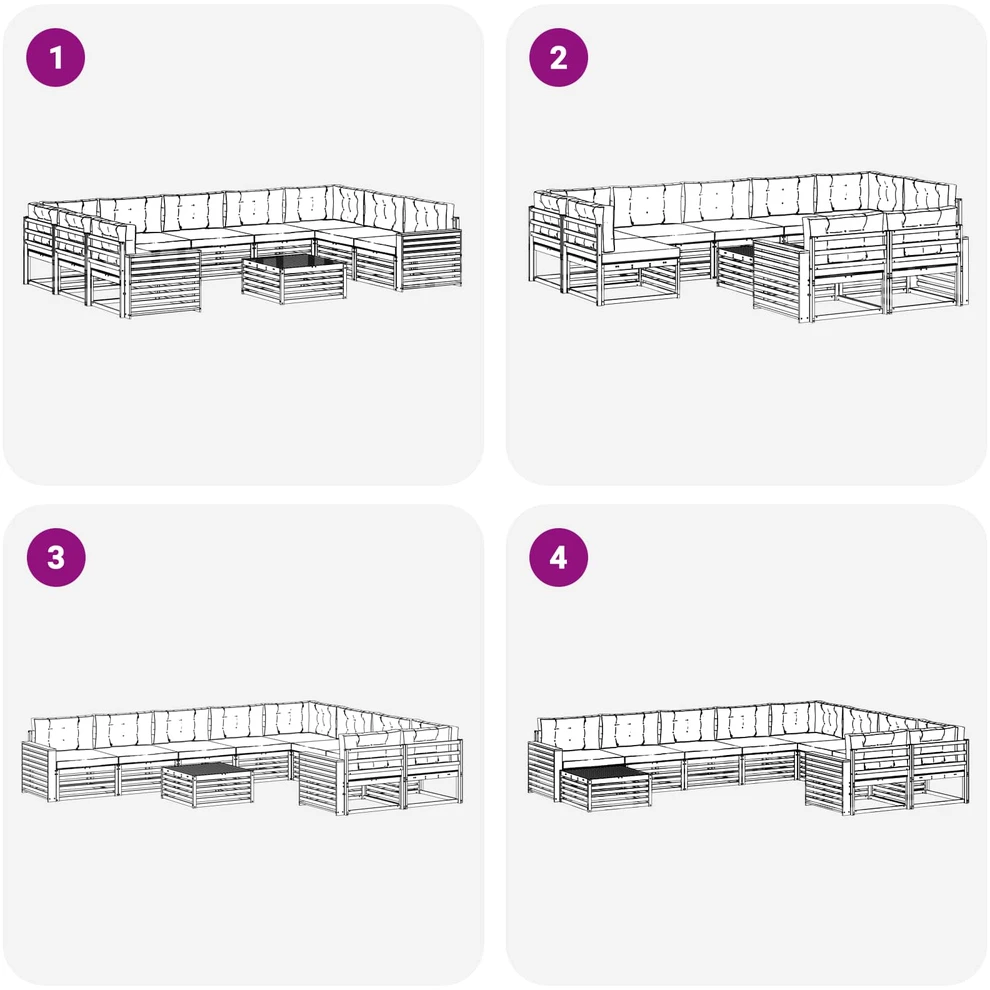 1

2

3

4