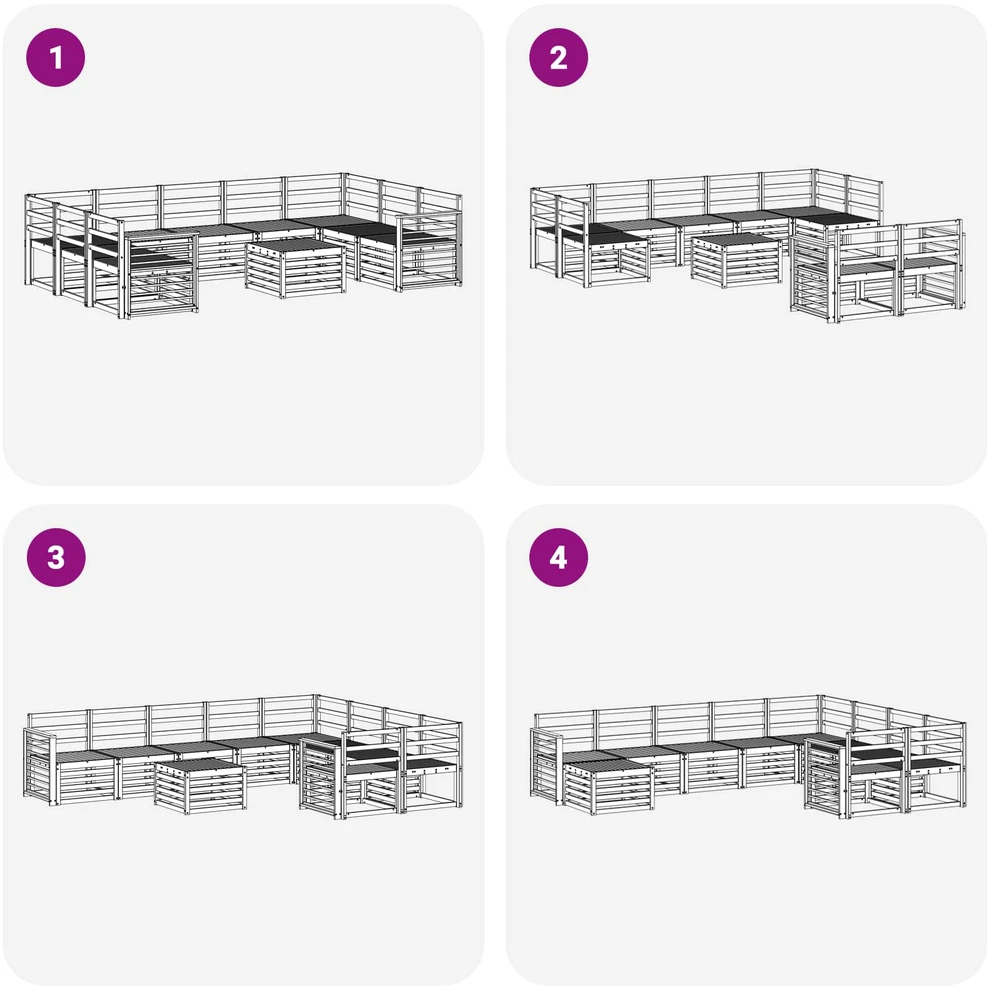 1

2

3

4