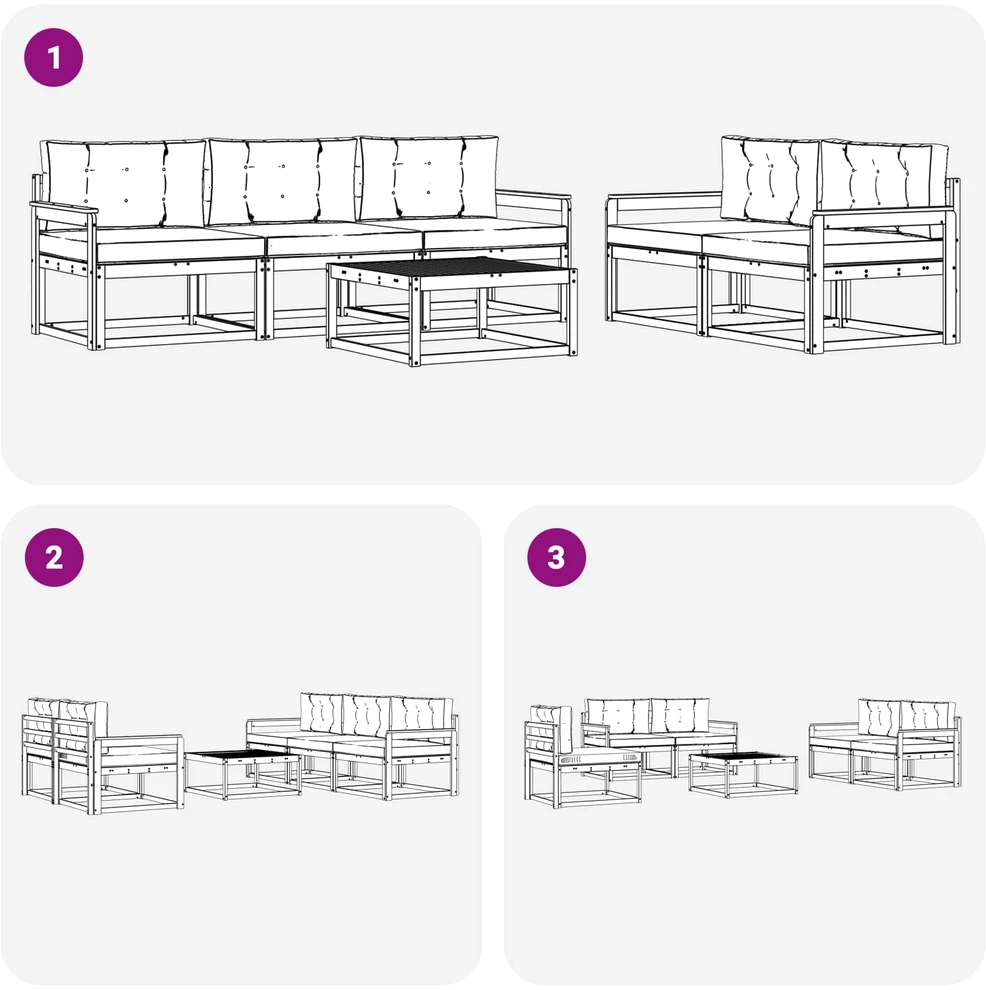 1

2

3