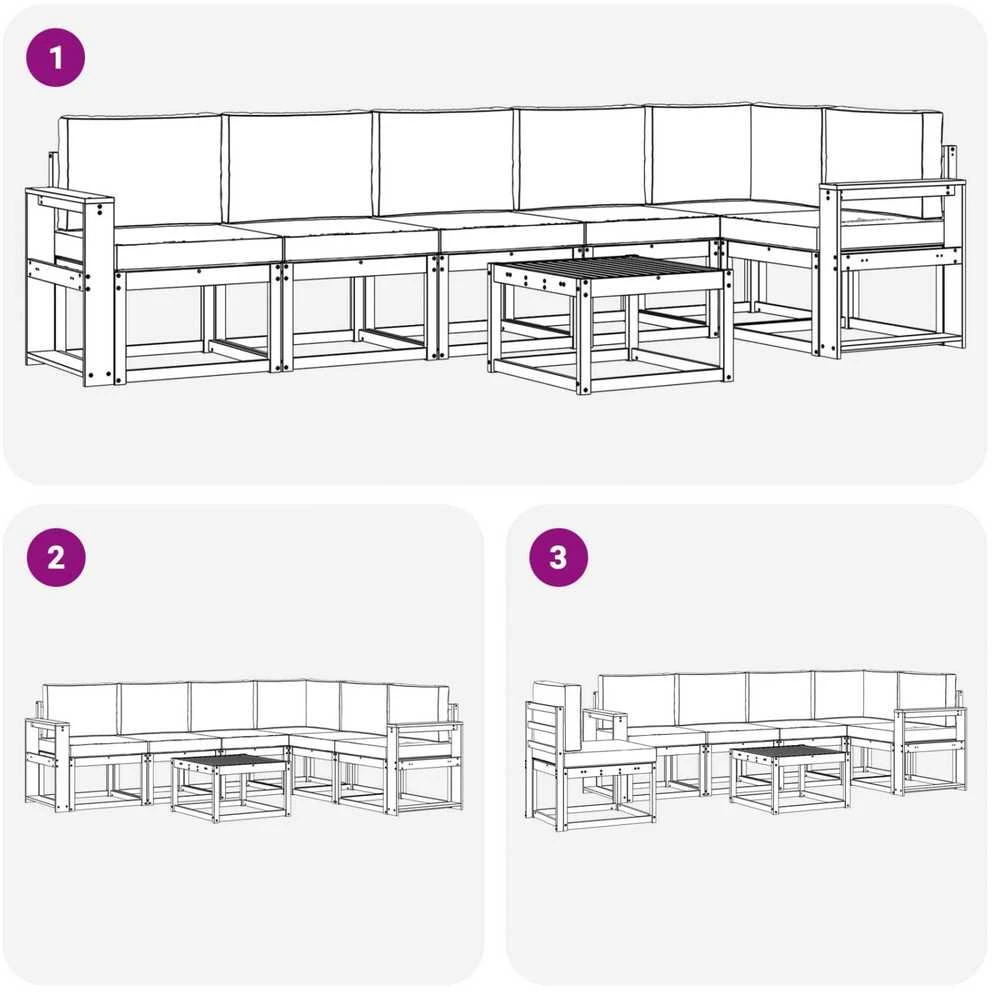 1

2

3