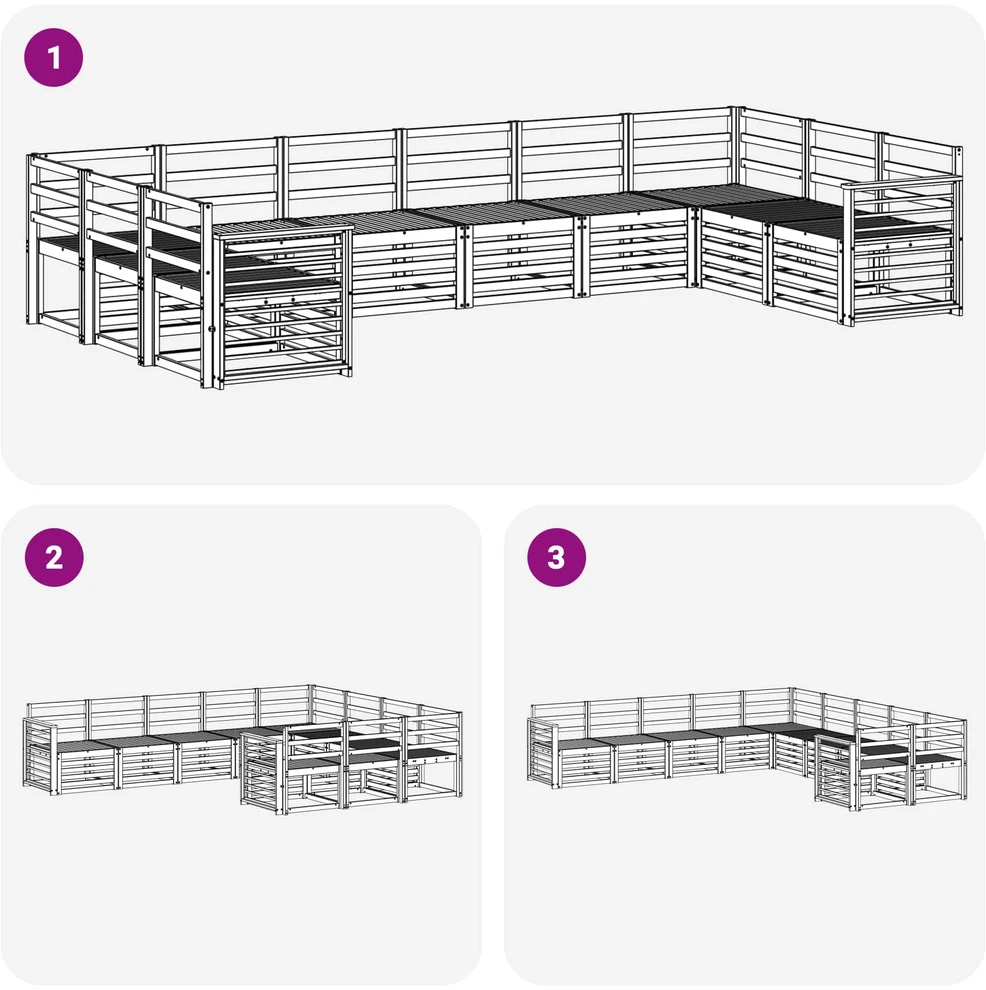 1

2

3