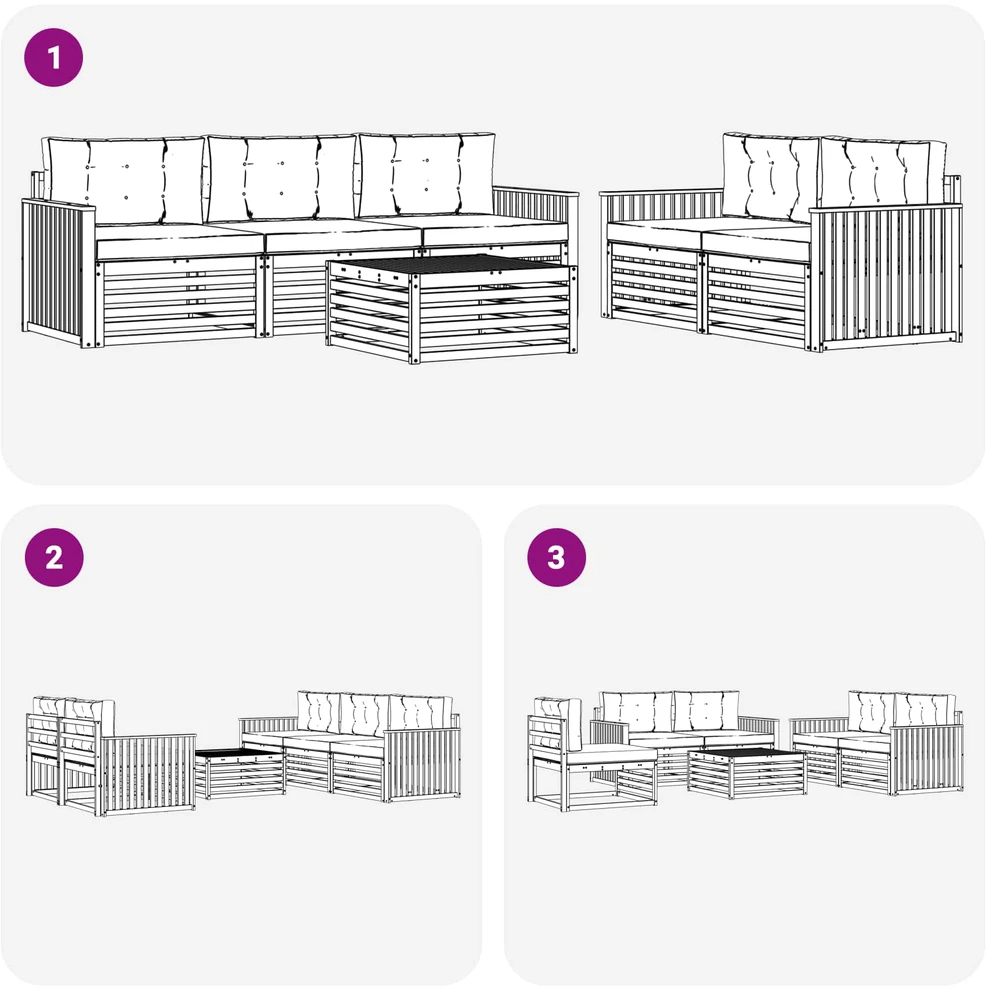 1

2

3