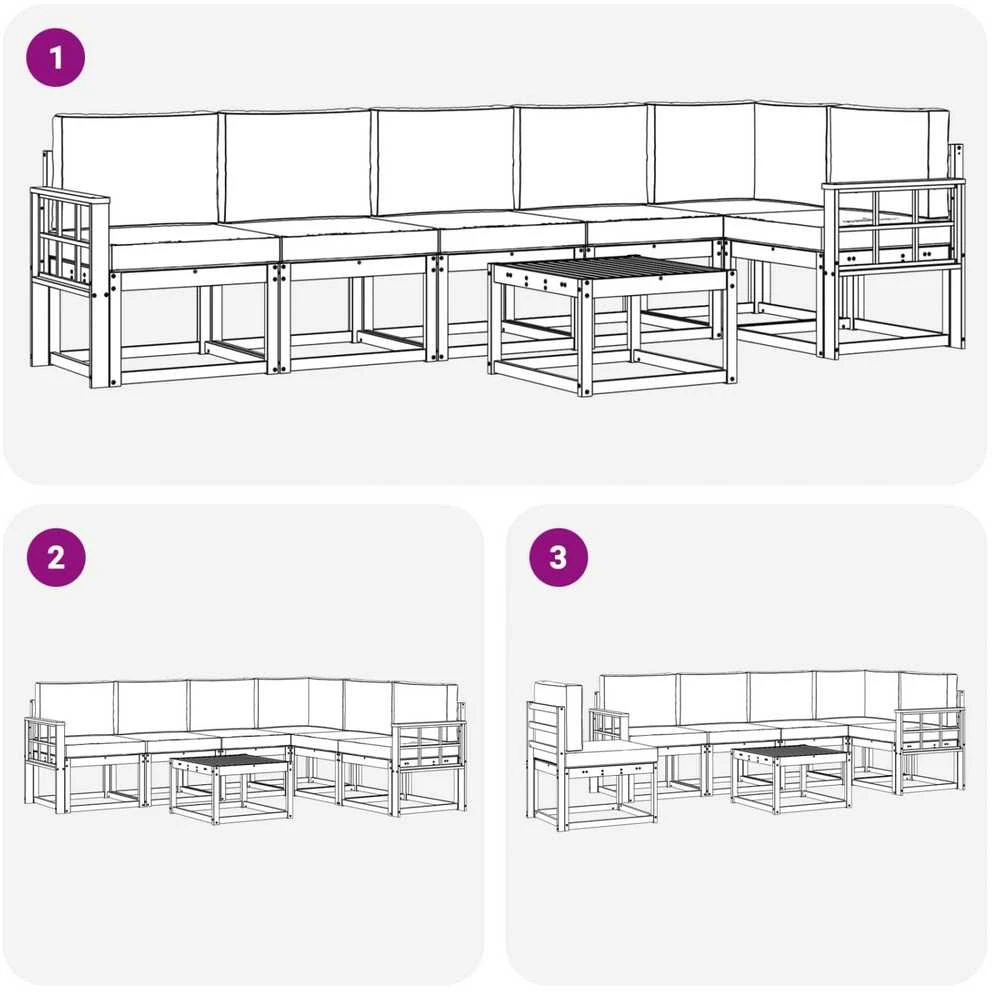 1

2

3