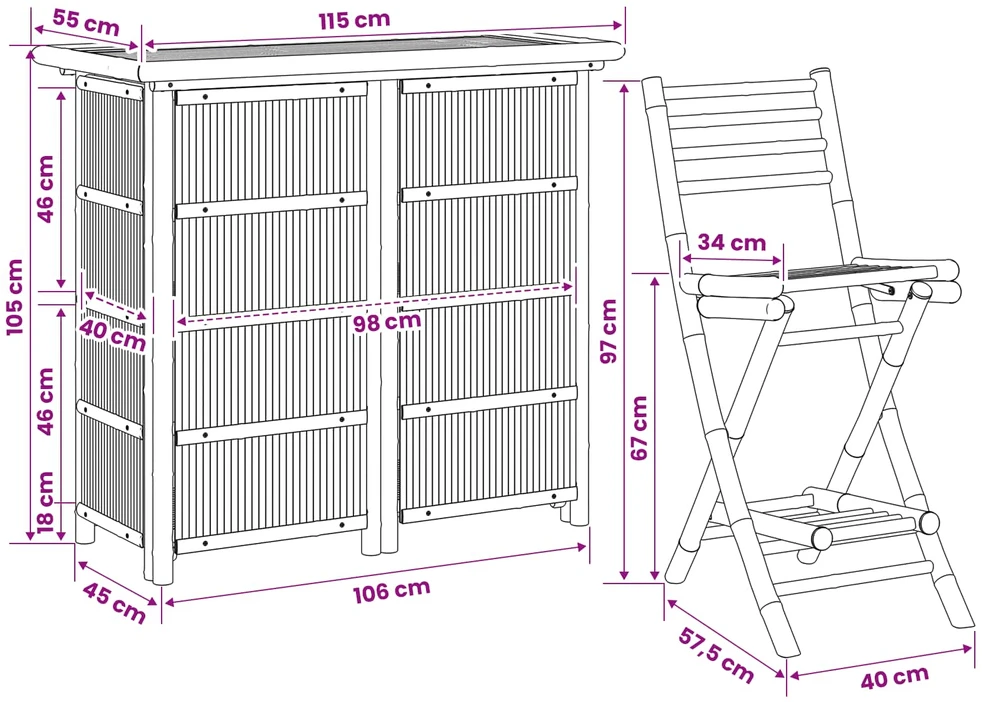 55 cm
115 cm
105 cm
46 cm
40 cm
98 cm
46 cm
18 cm
45 cm
106 cm
34 cm
97 cm
67 cm
57,5 cm
40 cm