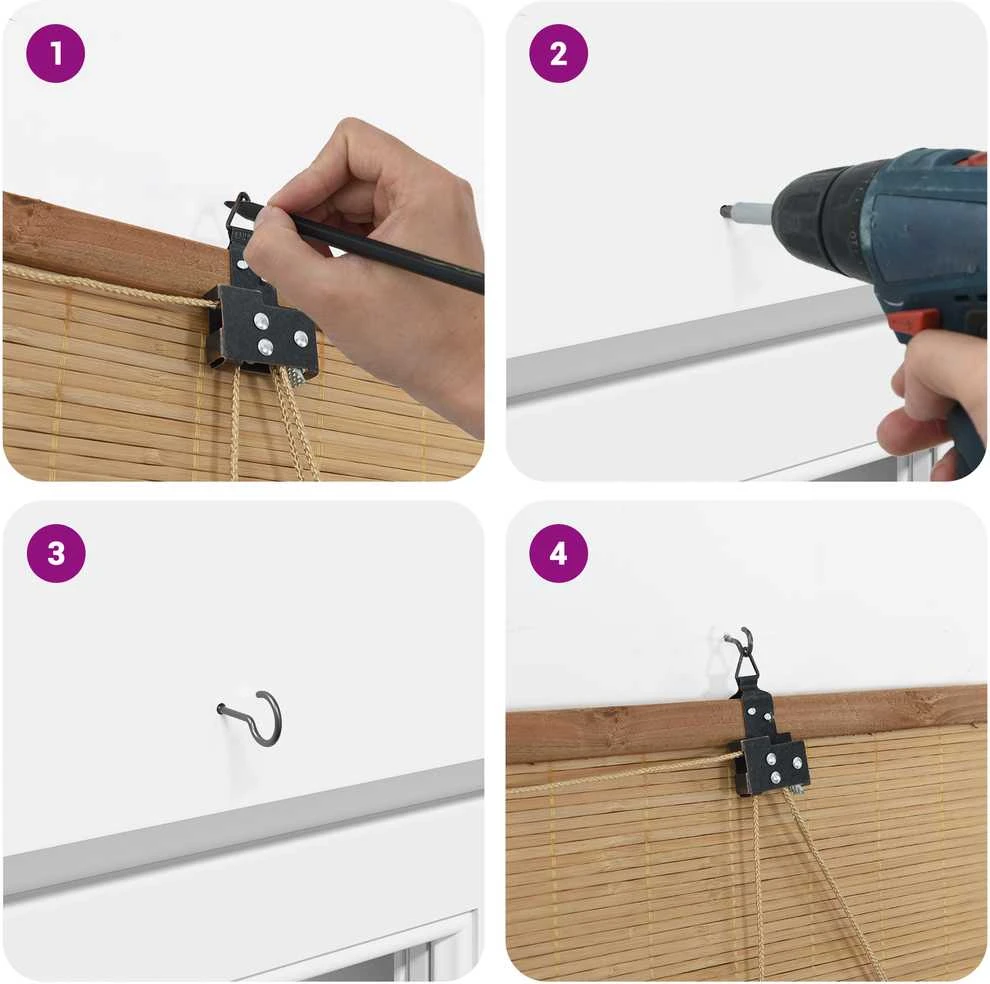 1
2
3
4