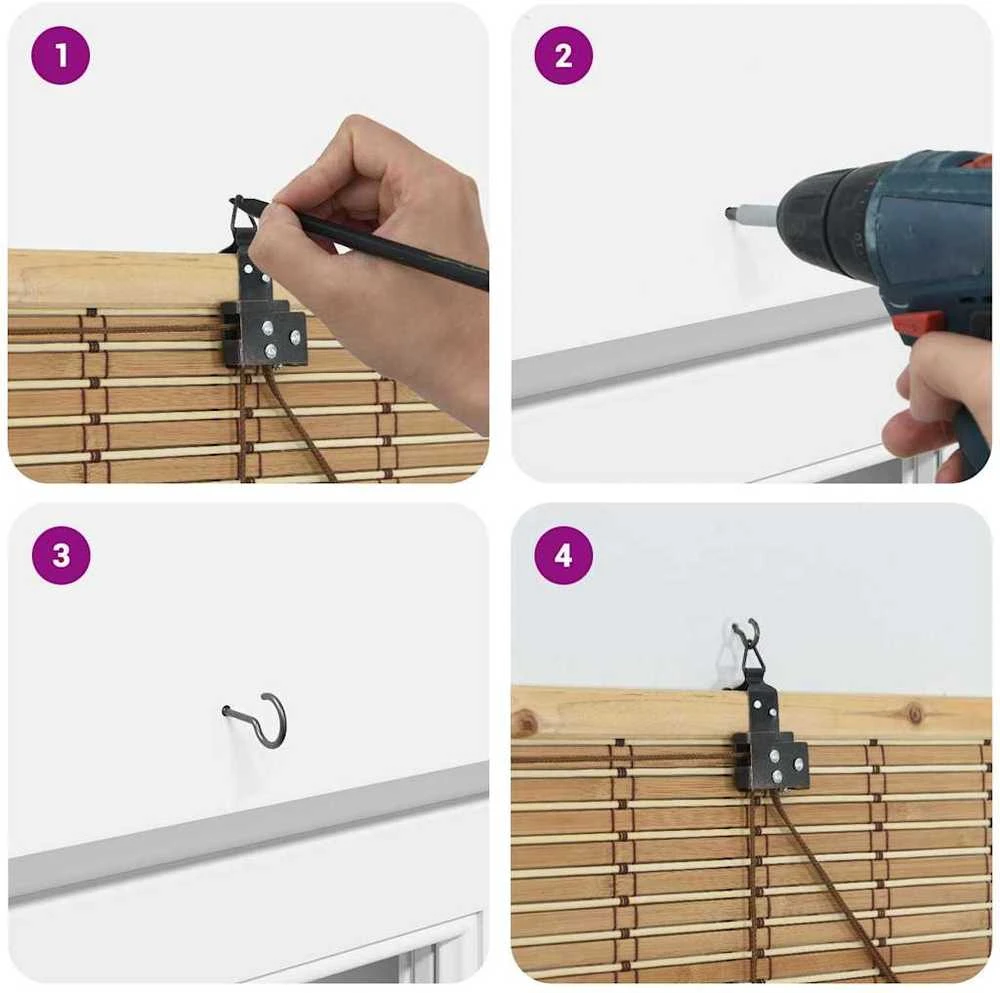 1

2

3

4