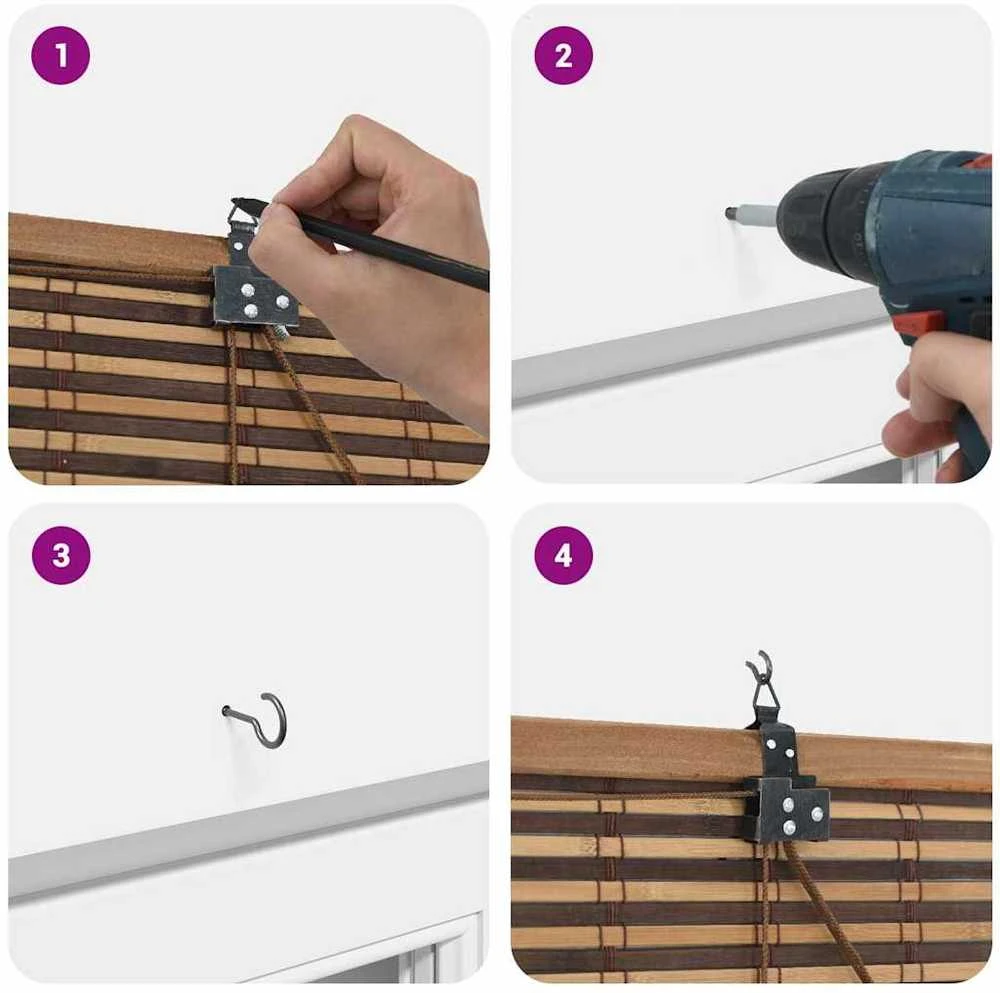 1

2

3

4