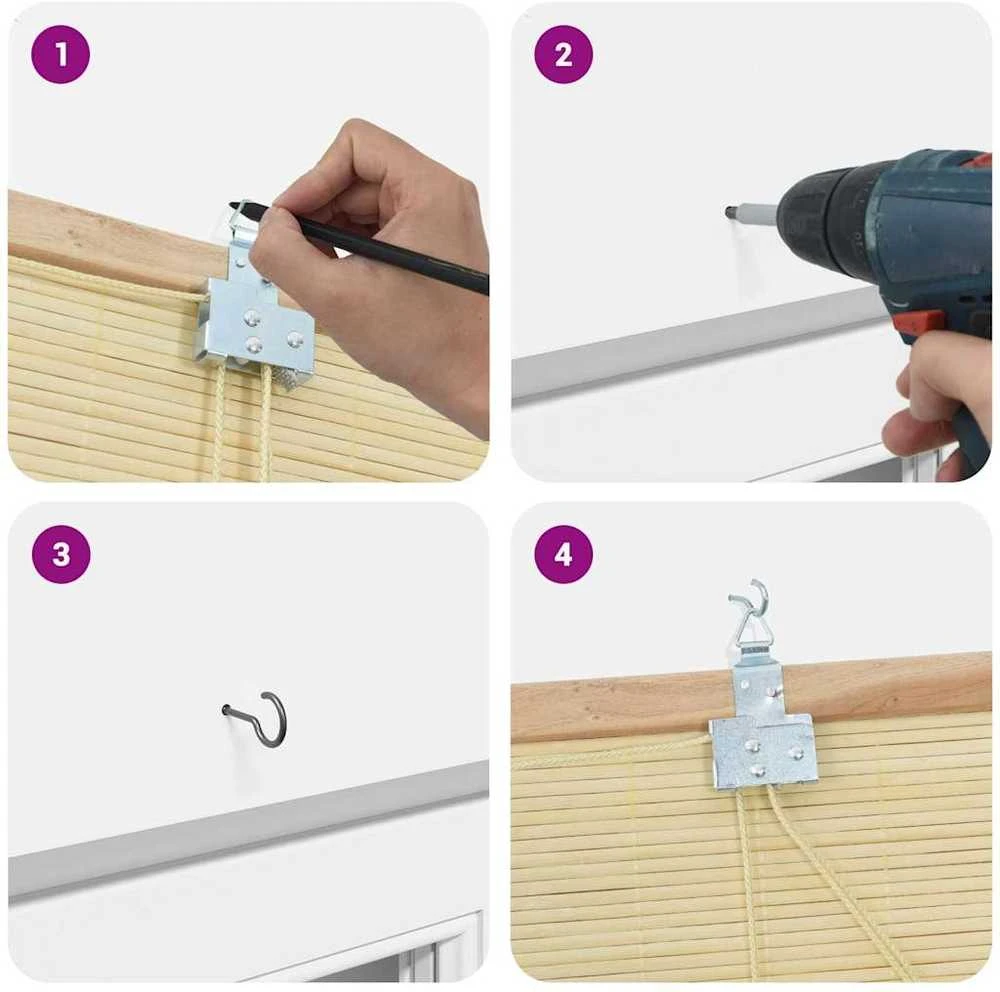 1

2

3

4