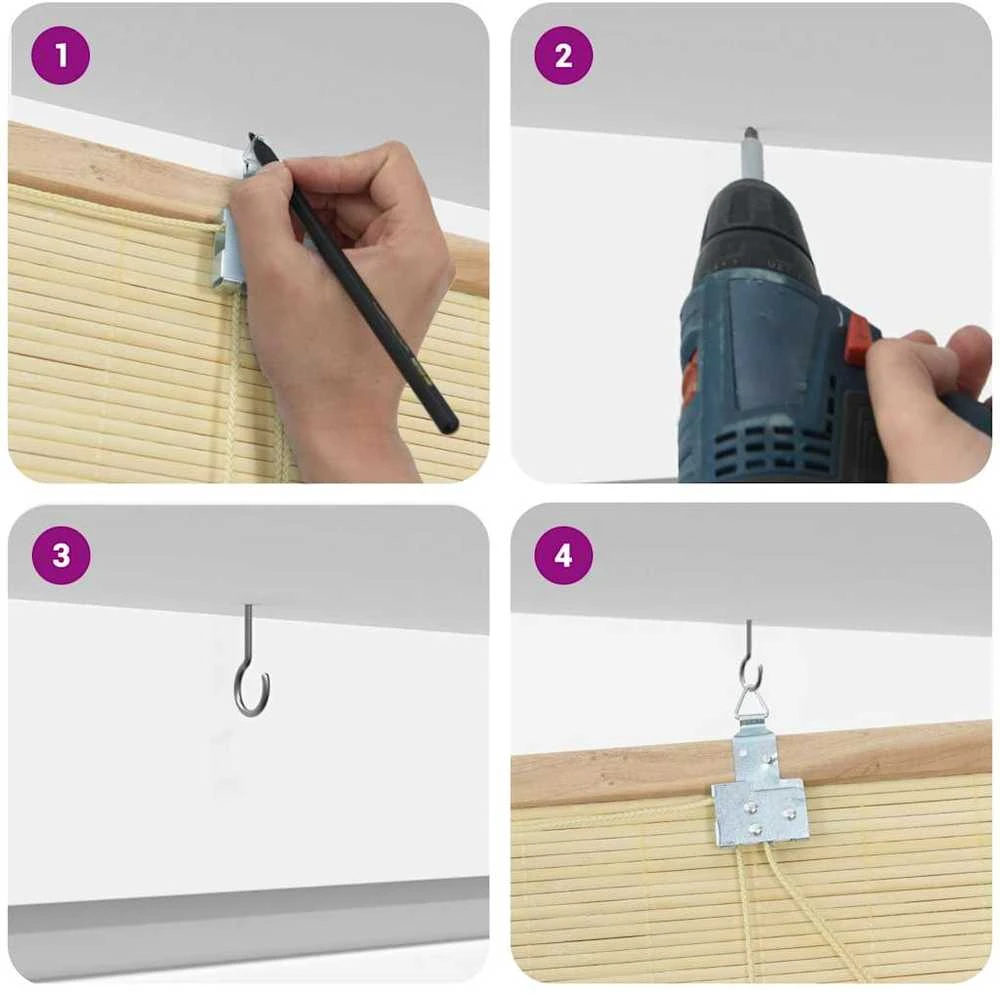 1

2

3

4