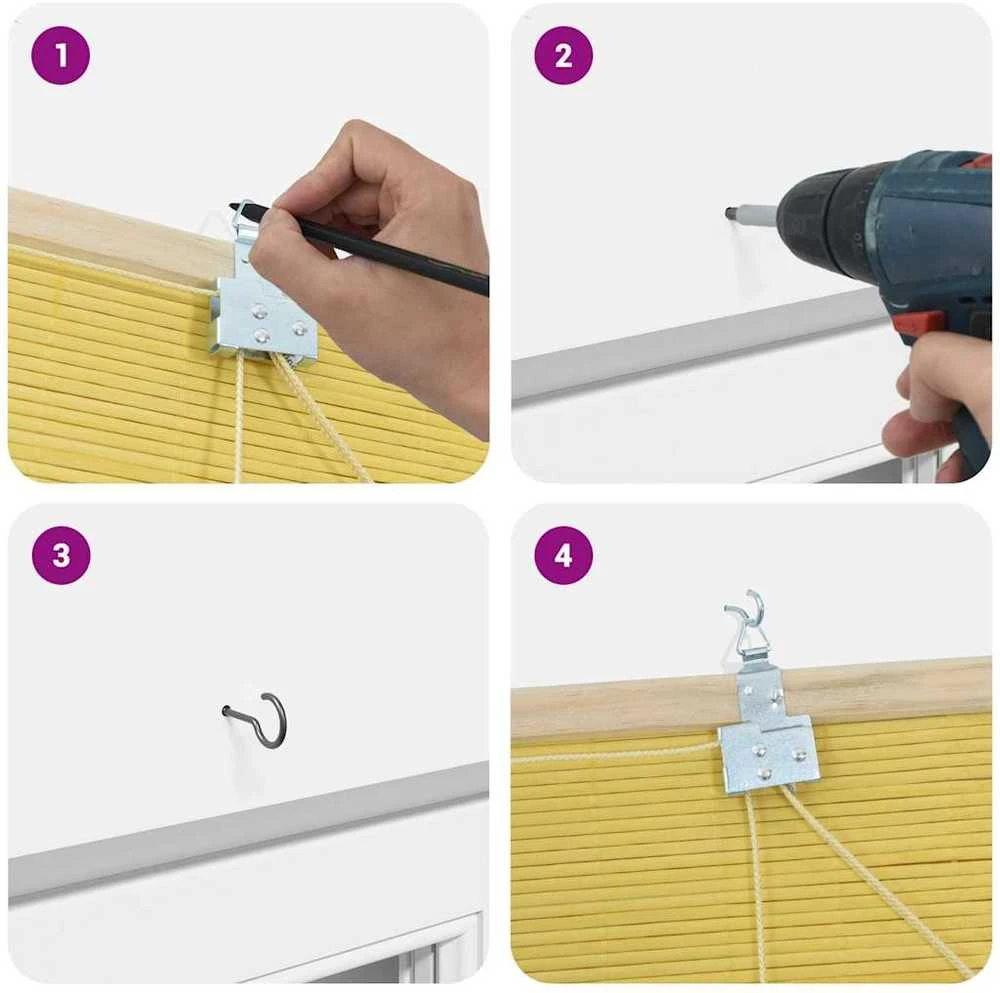 1

2

3

4