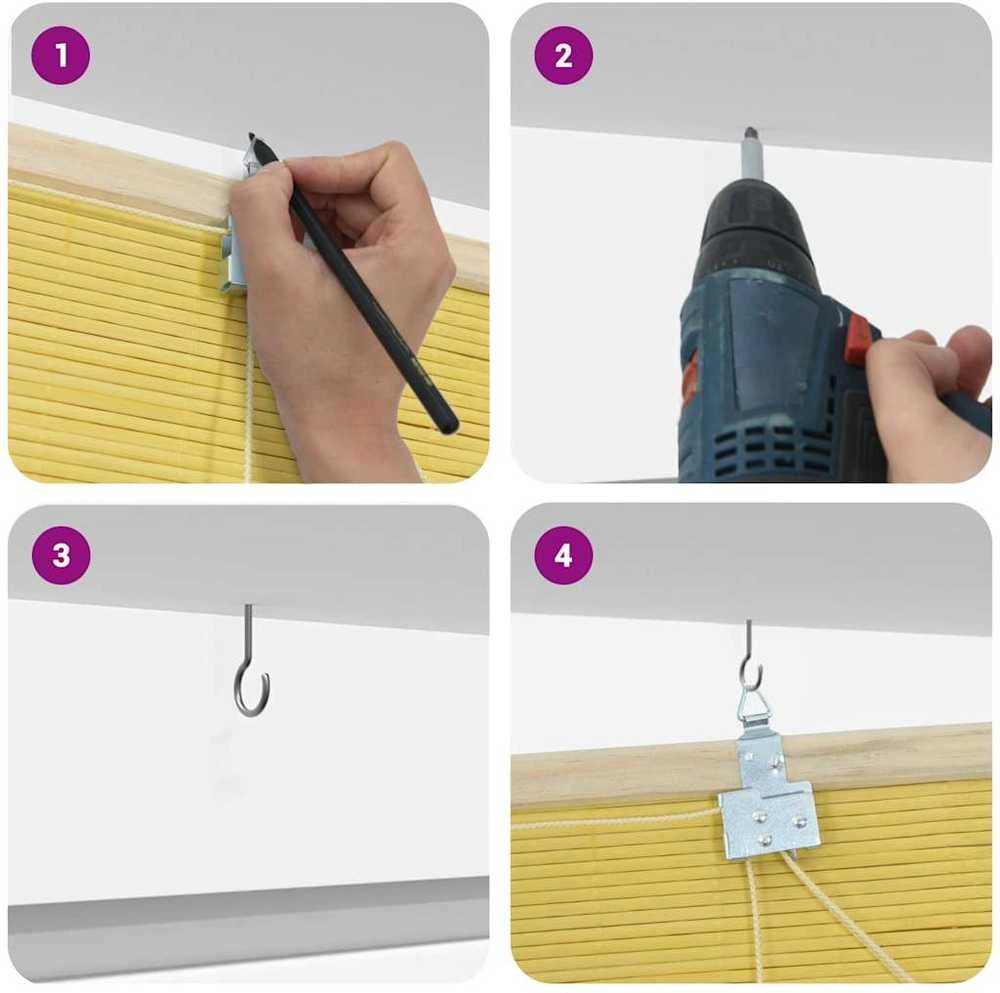 1

2

3

4