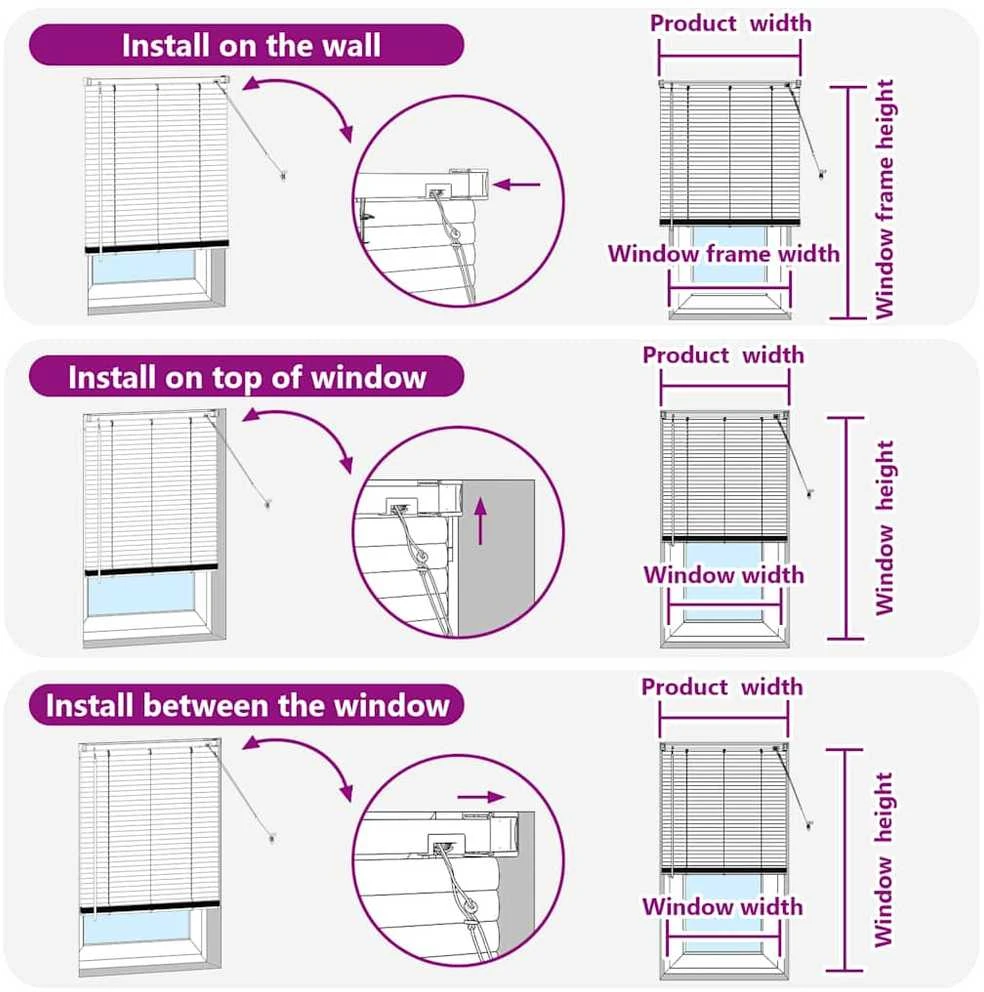 Install on the wall

Product width

Window frame width

Window frame height

Install on top of window

Product width

Window width

Window height

Install between the window

Product width

Window width

Window height