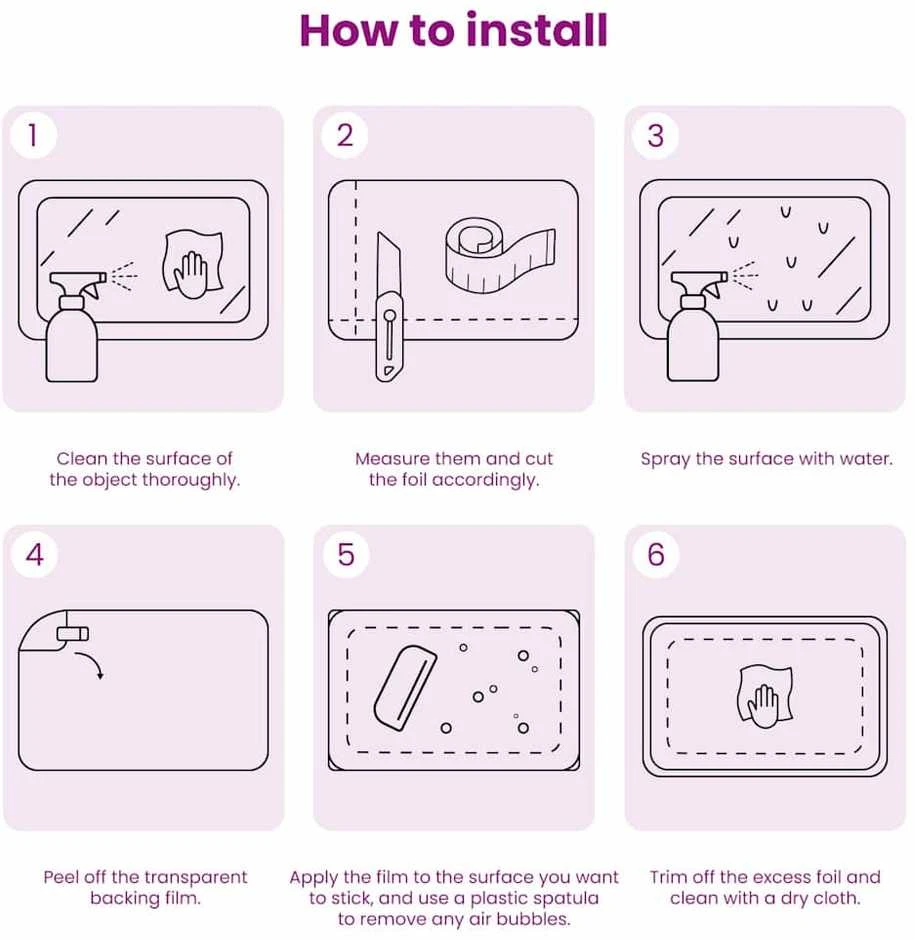 How to install

1

Clean the surface of the object thoroughly.

2

Measure them and cut the foil accordingly.

3

Spray the surface with water.

4

Peel off the transparent backing film.

5

Apply the film to the surface you want to stick, and use a plastic spatula to remove any air bubbles.

6

Trim off the excess foil and clean with a dry cloth.