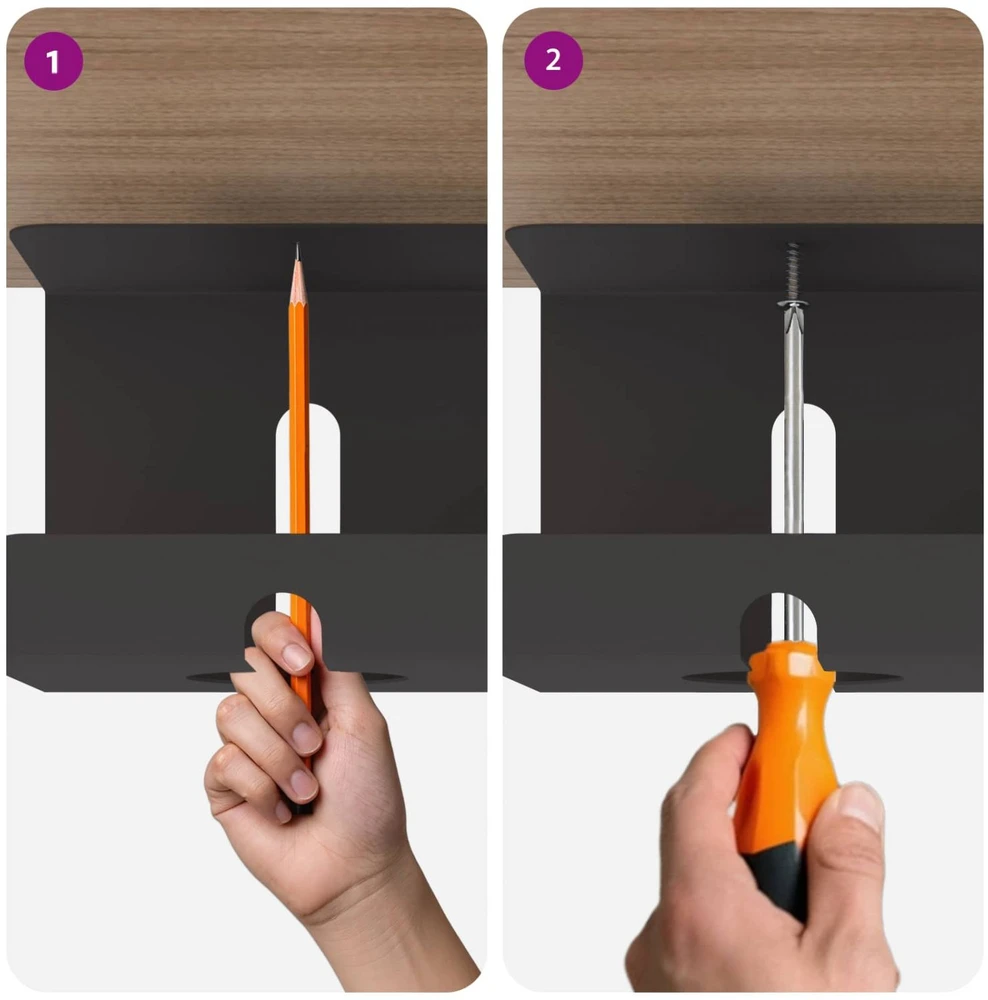 1

2