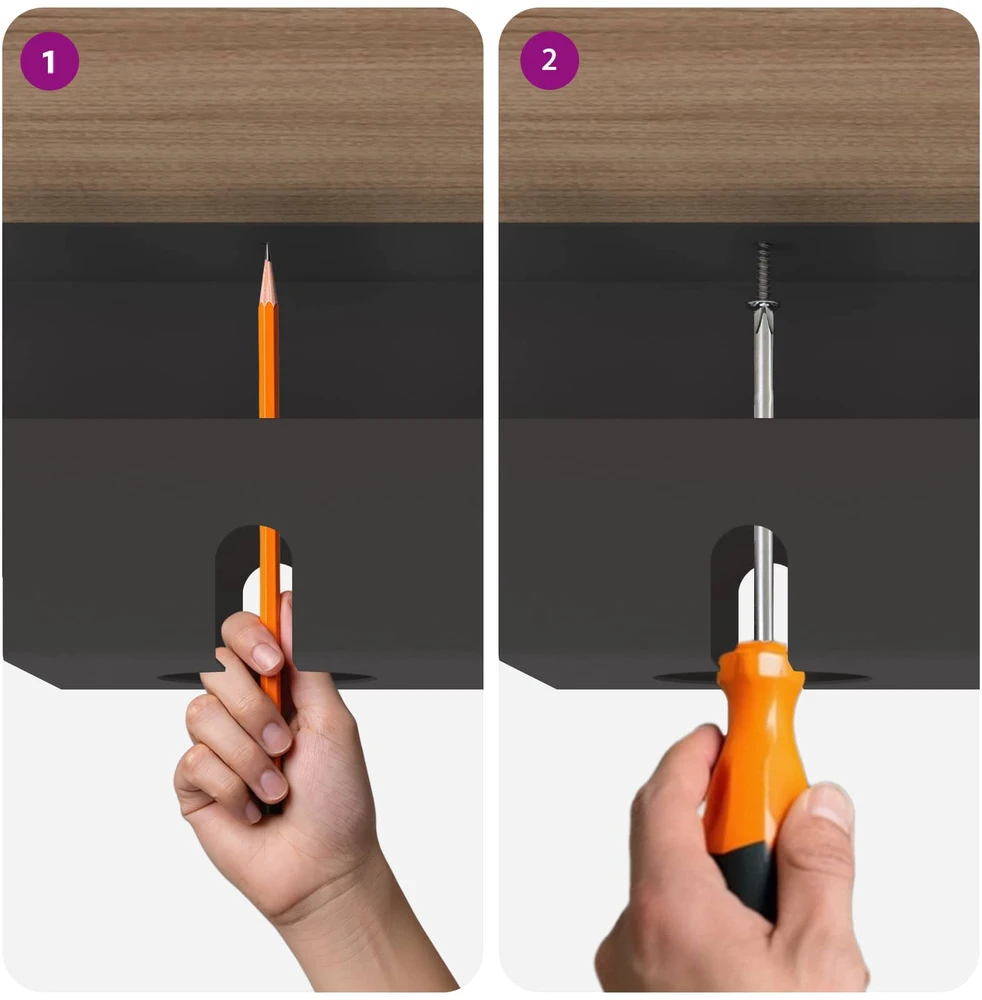 1

2