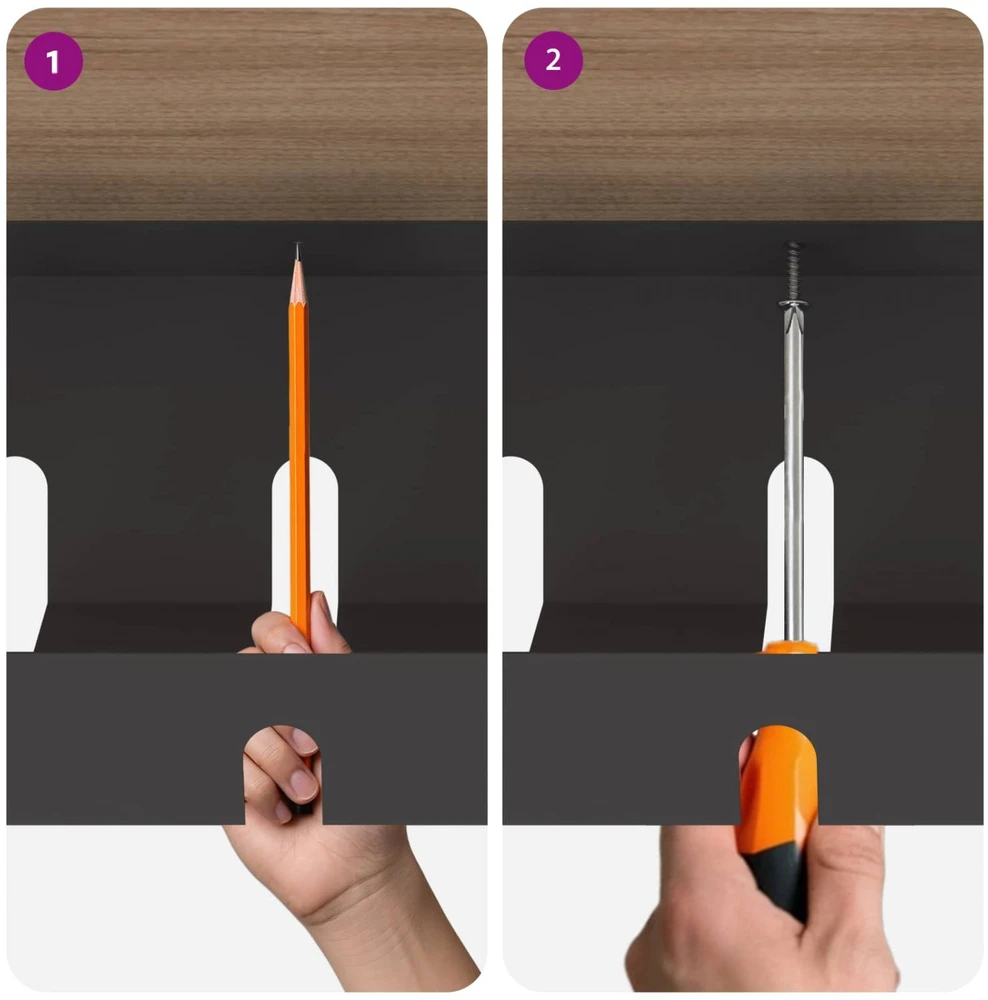 1

2