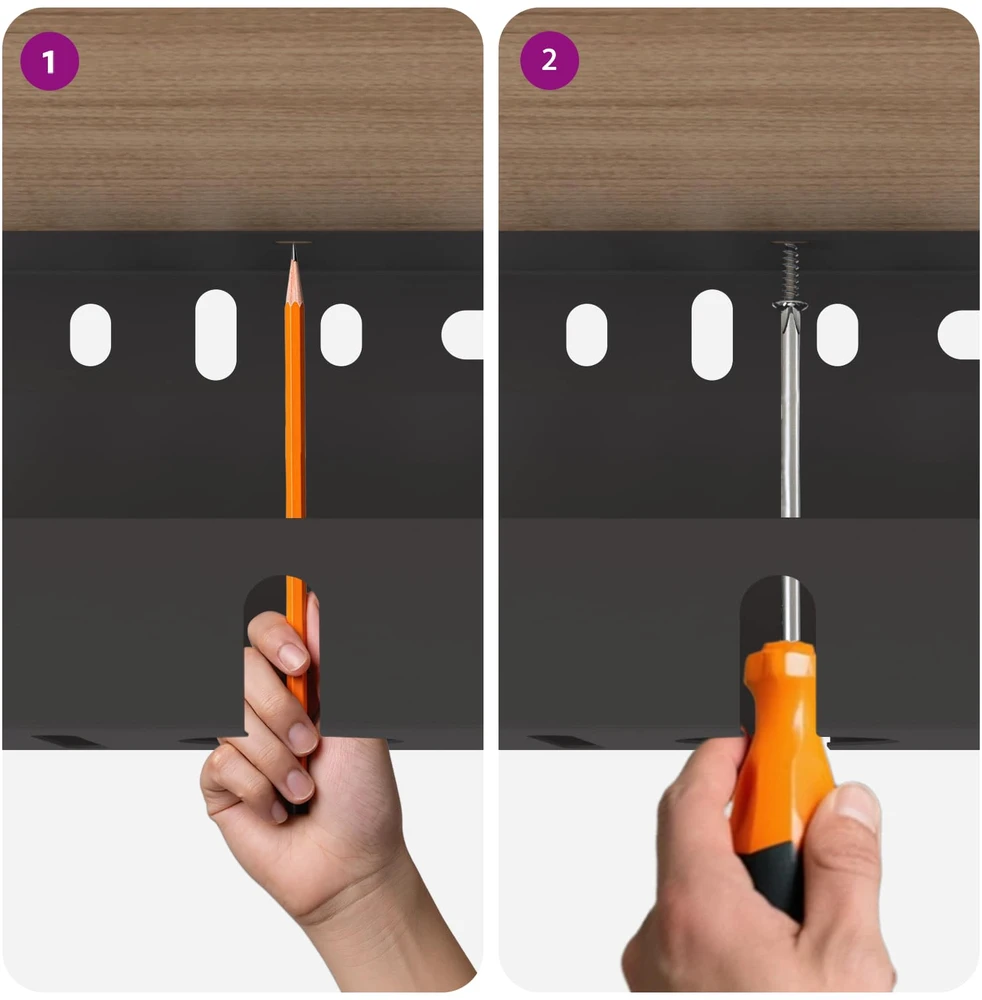 1

2