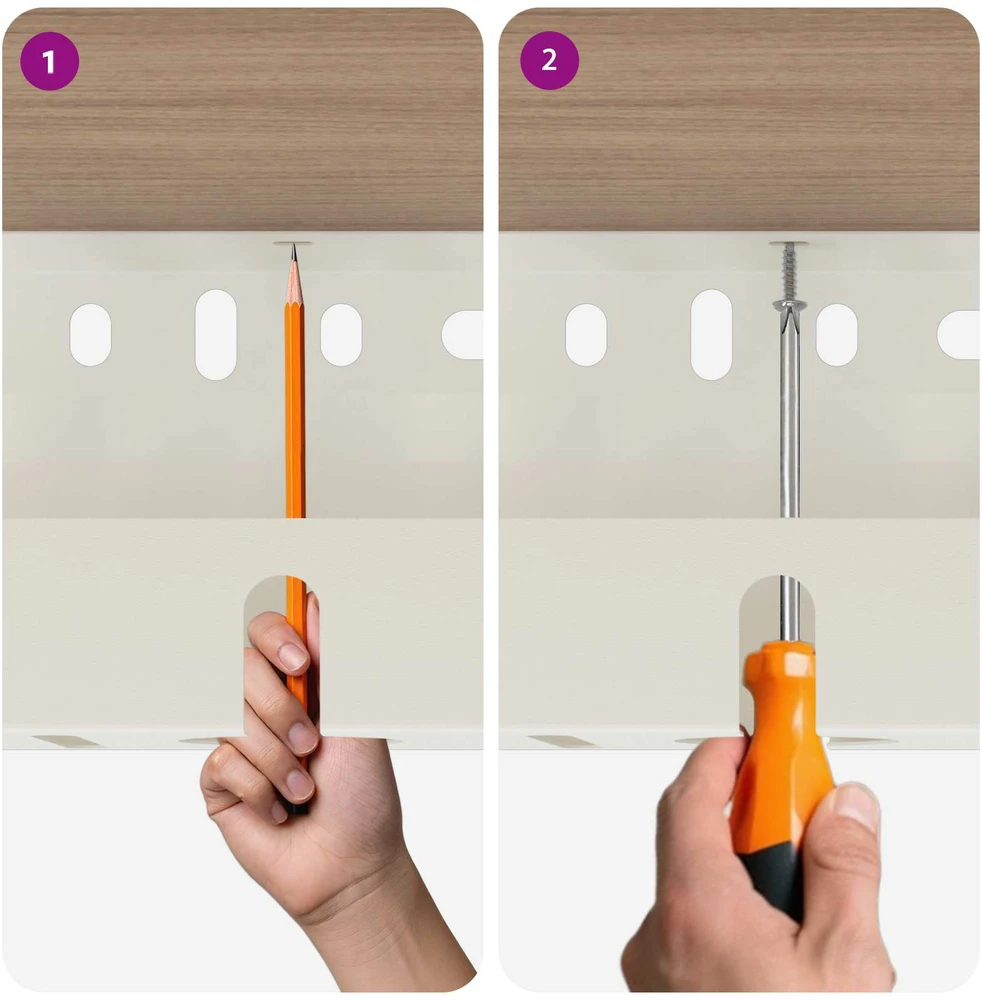 1

2