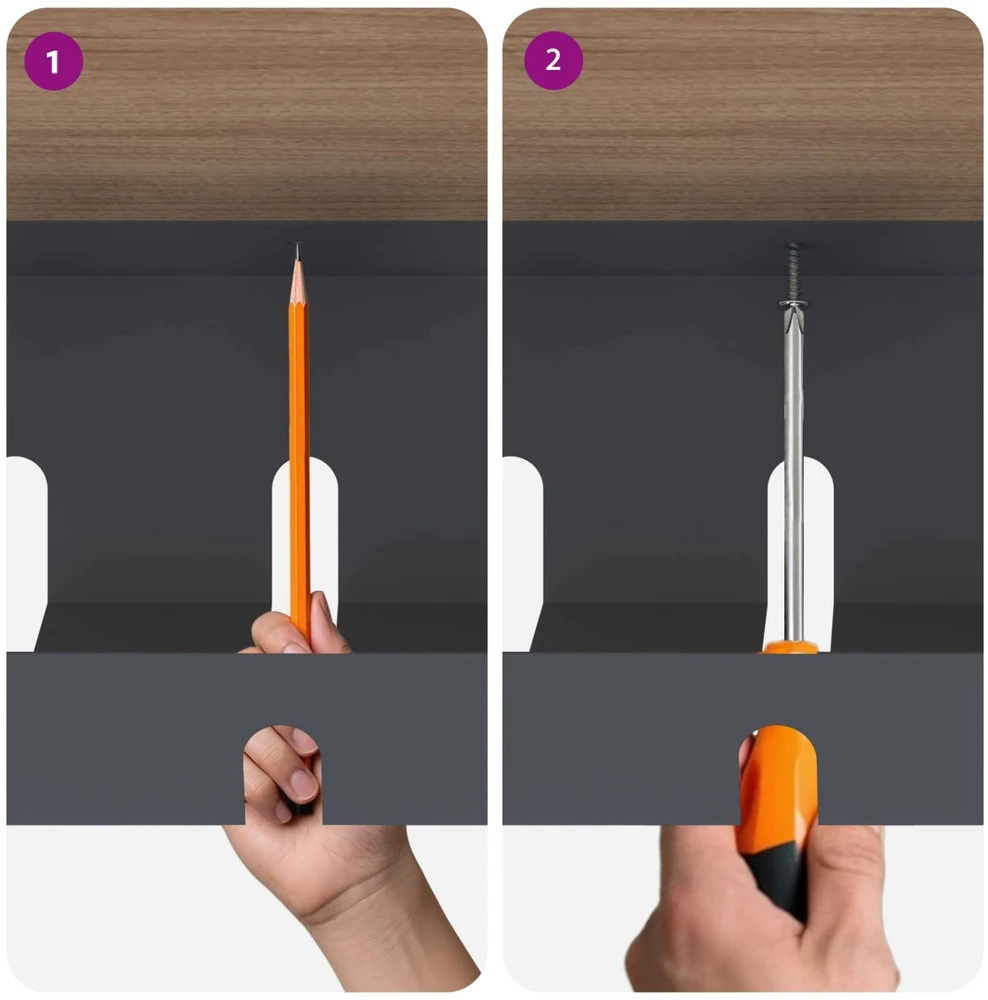 1

2