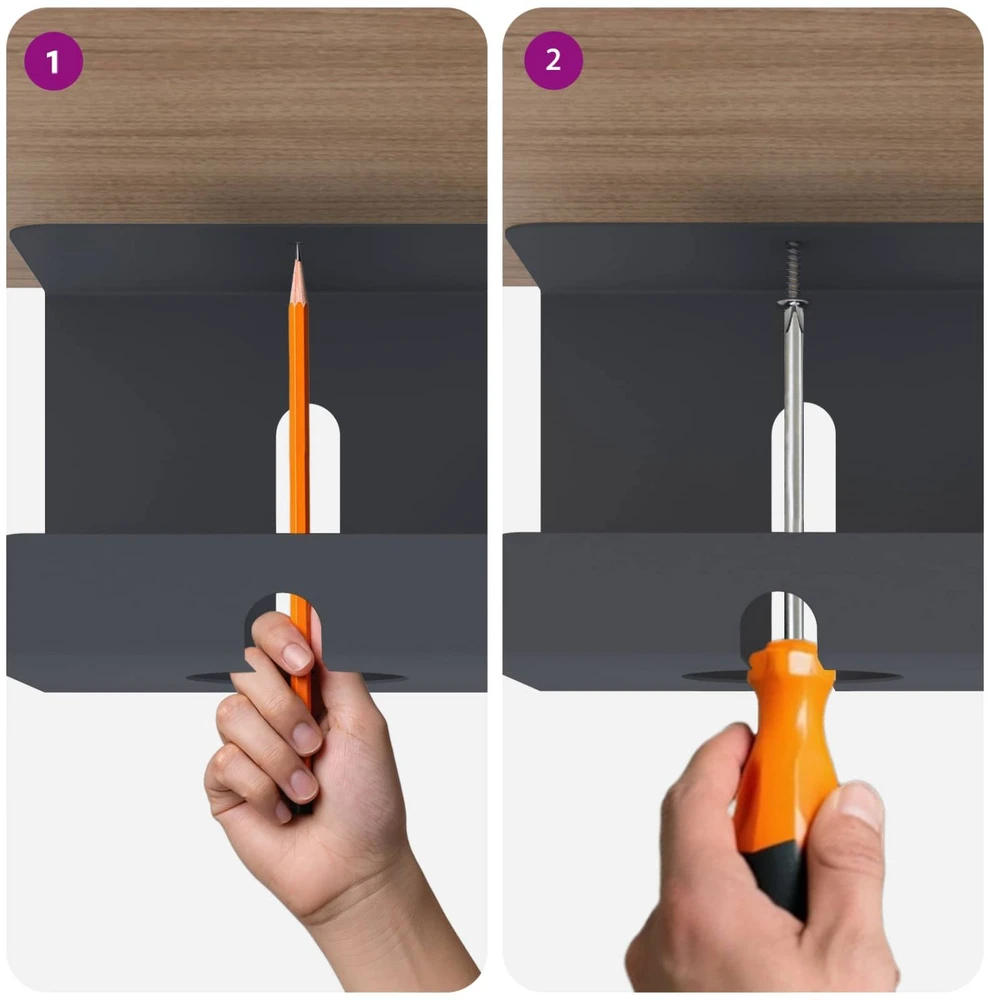 1

2