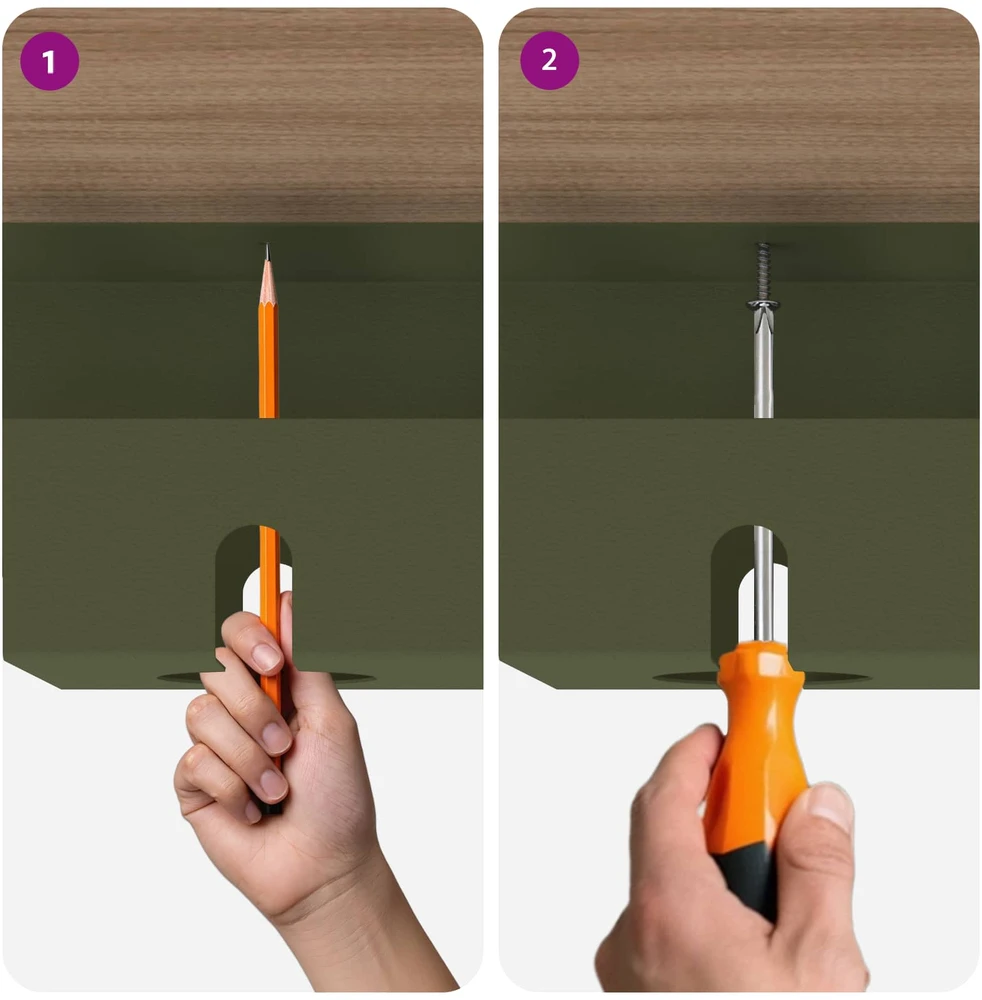 1

2