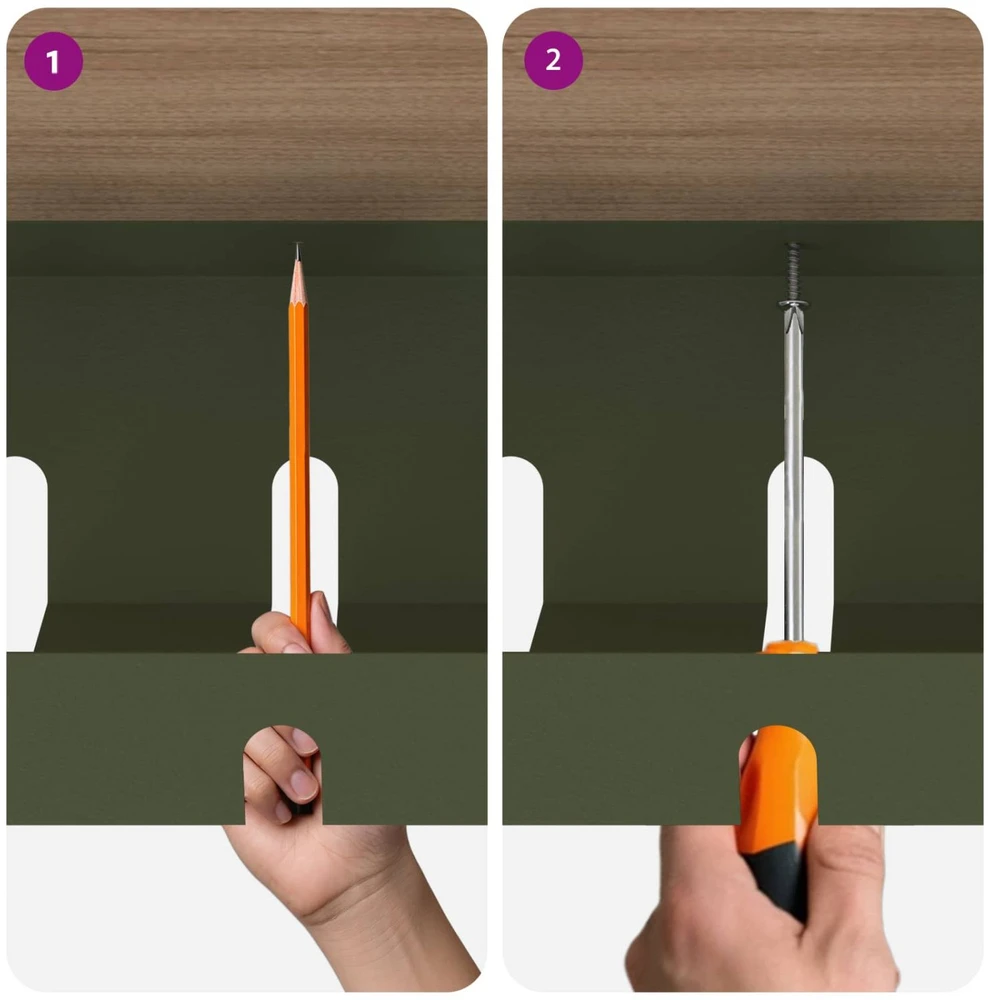 1

2