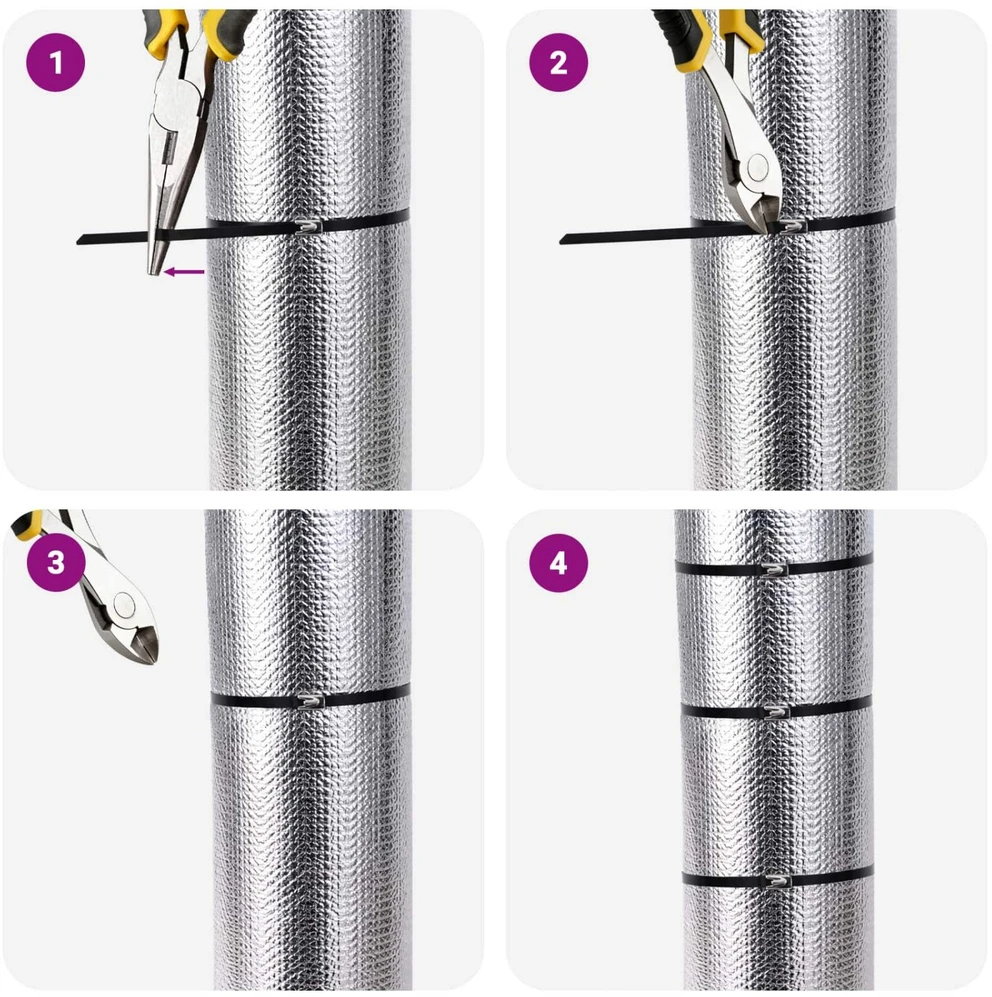 1

2

3

4