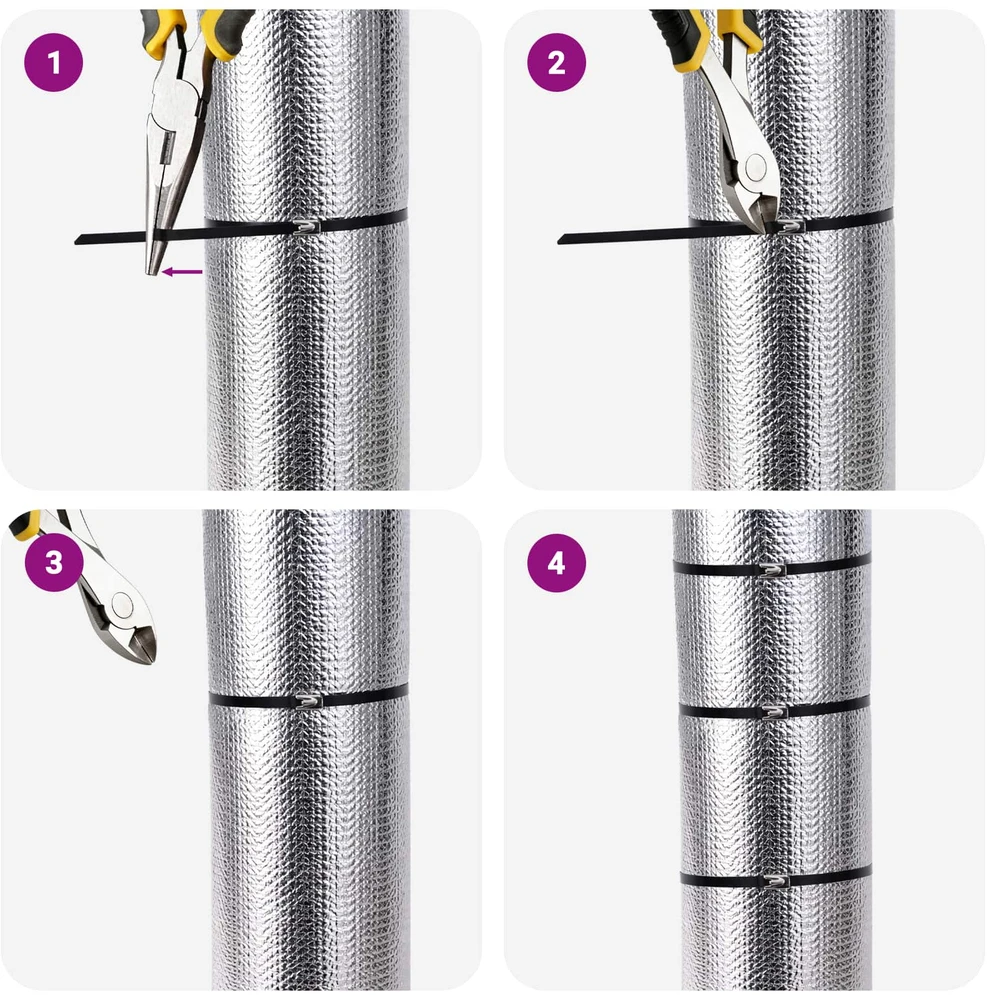 1

2

3

4