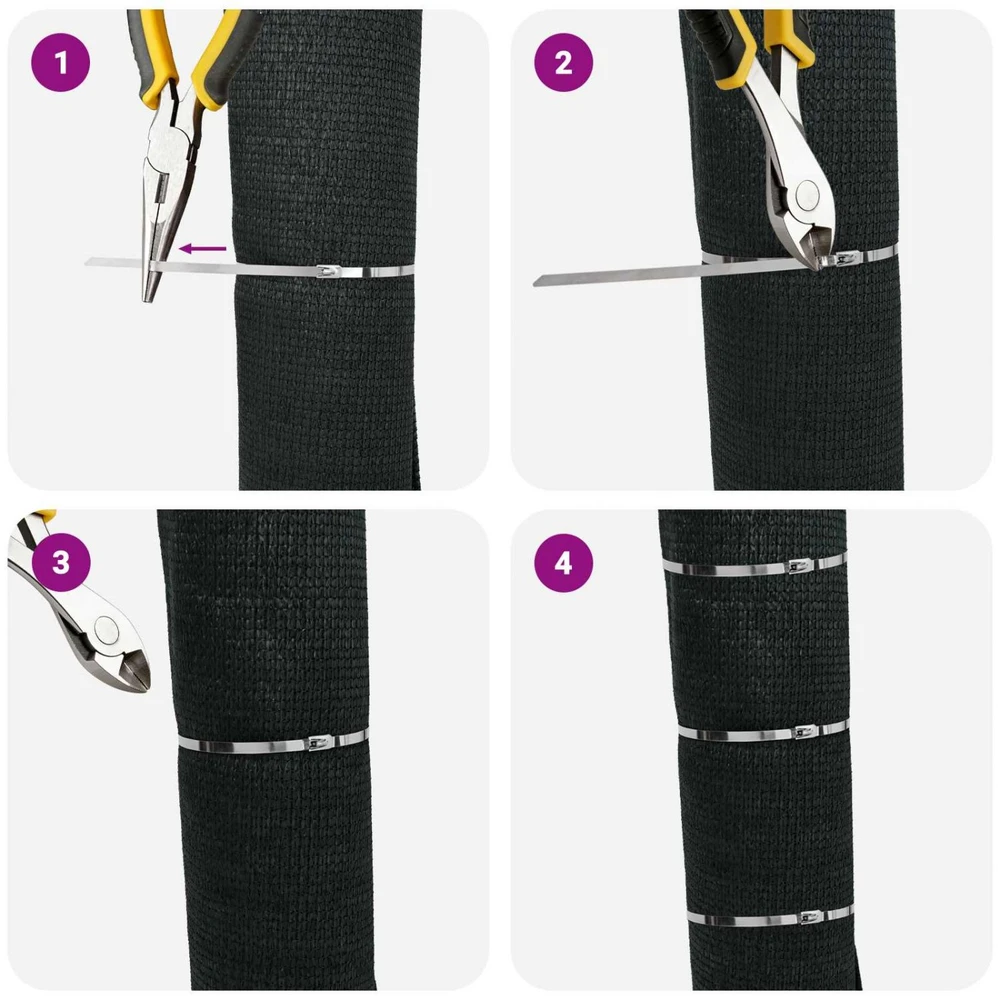 1

2

3

4