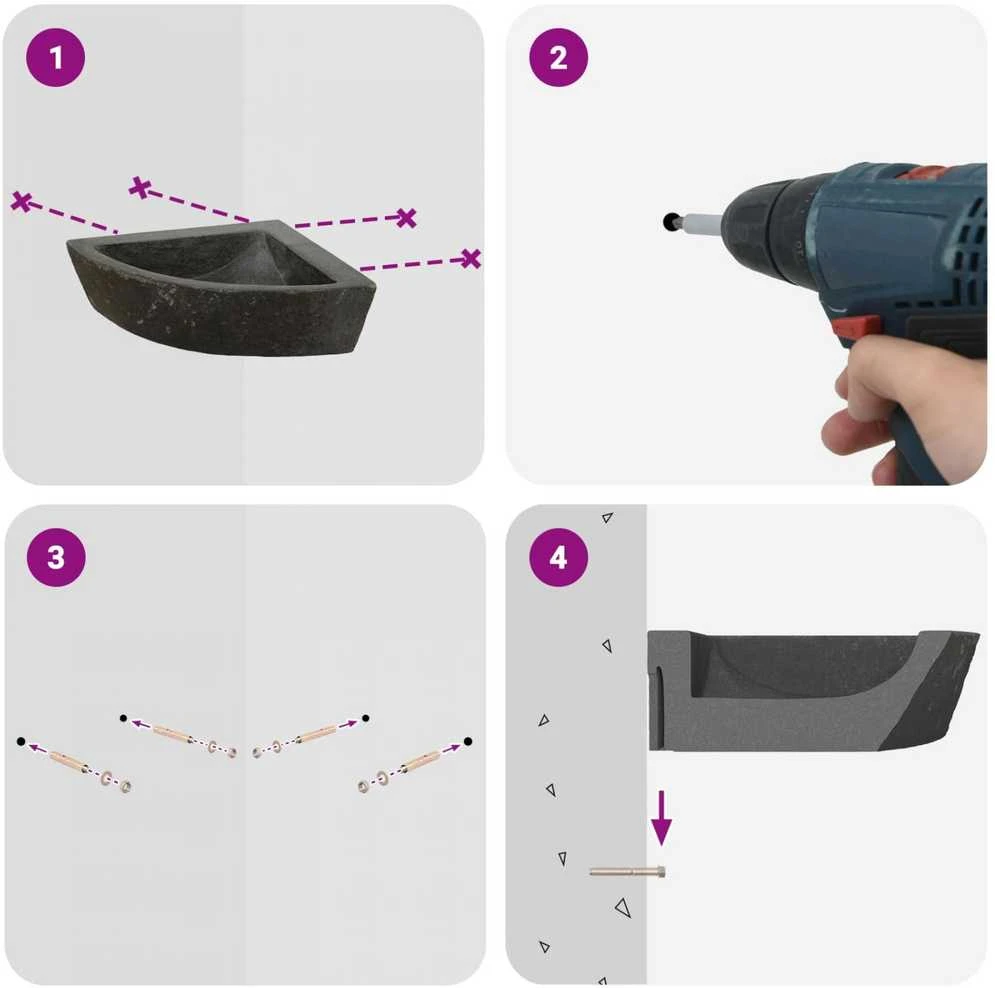 1

2

3

4