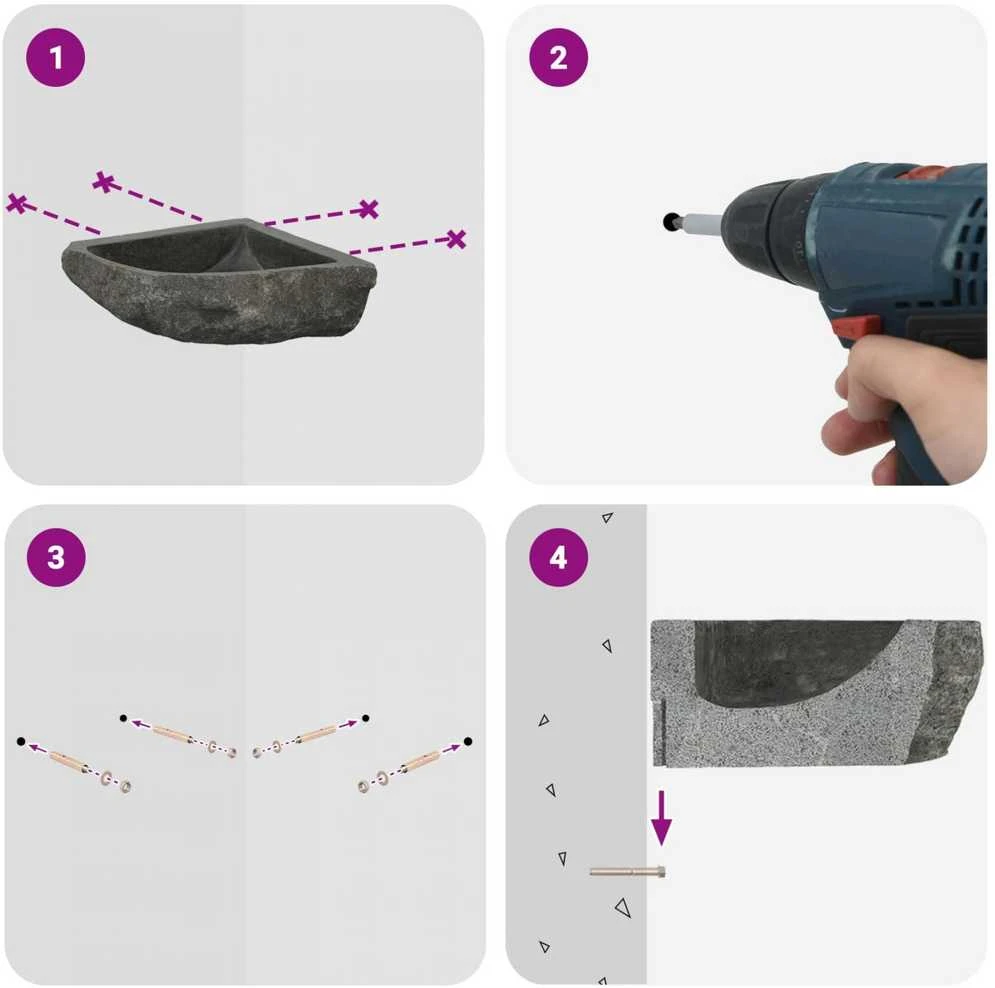 1

2

3

4