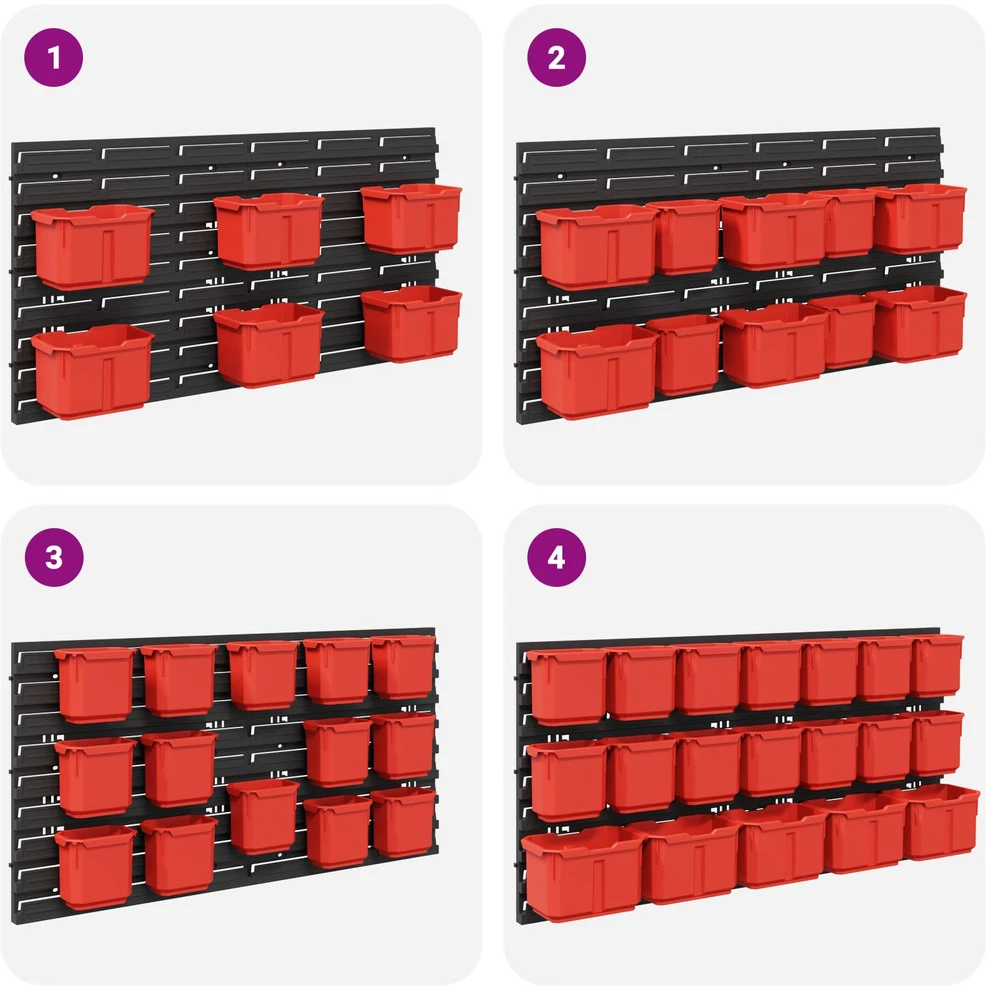 1

2

3

4