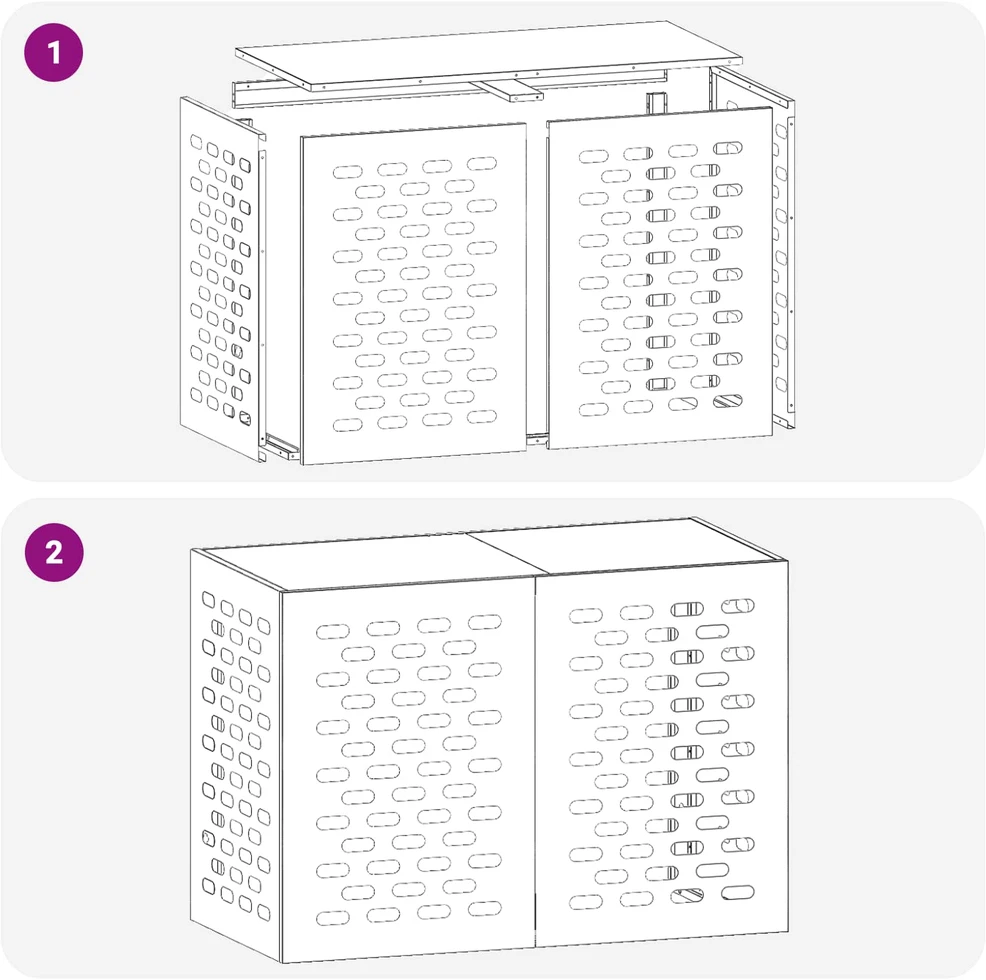 1

2