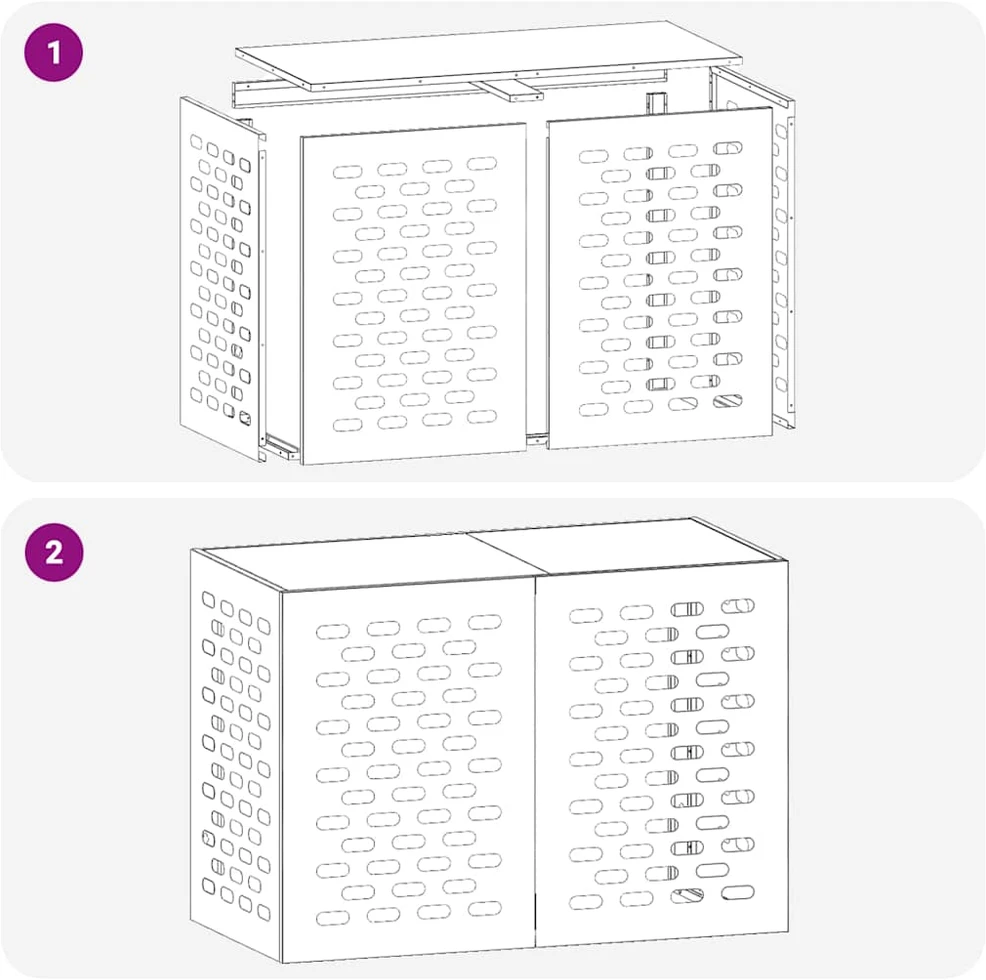 1

2