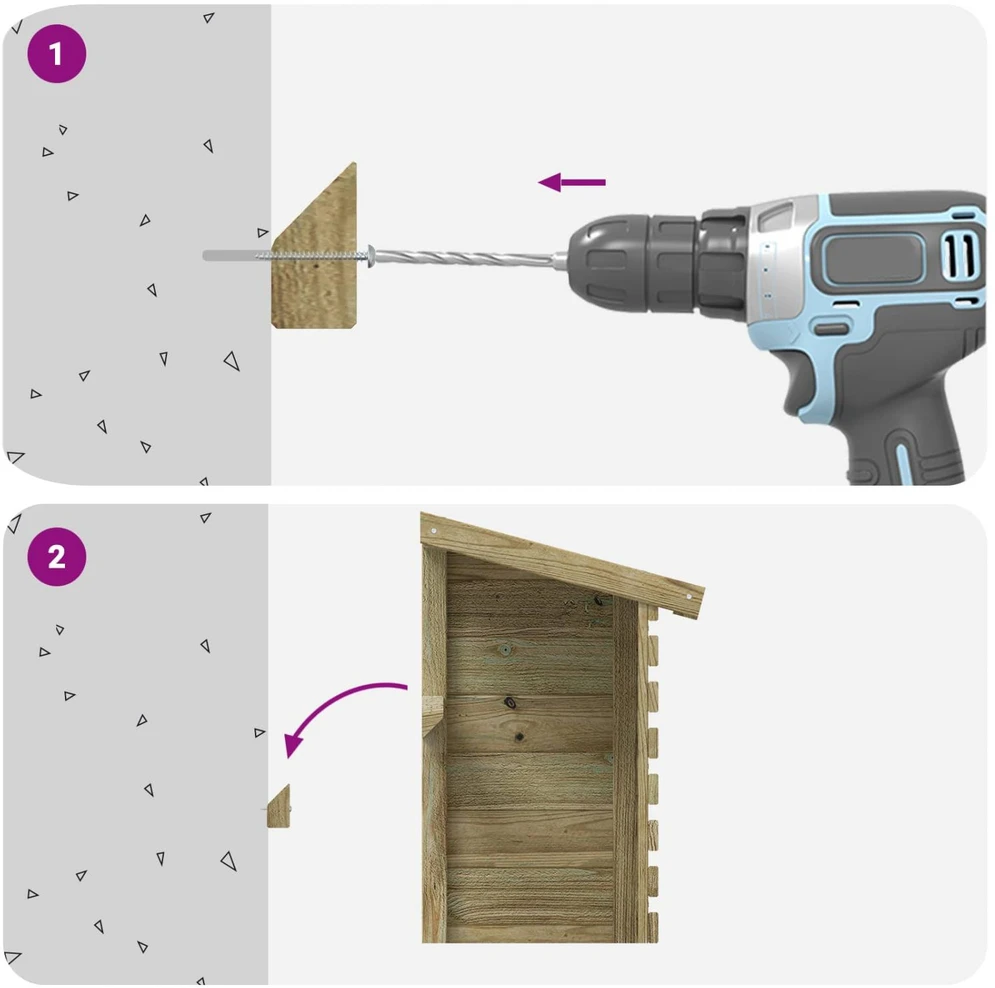 1

2