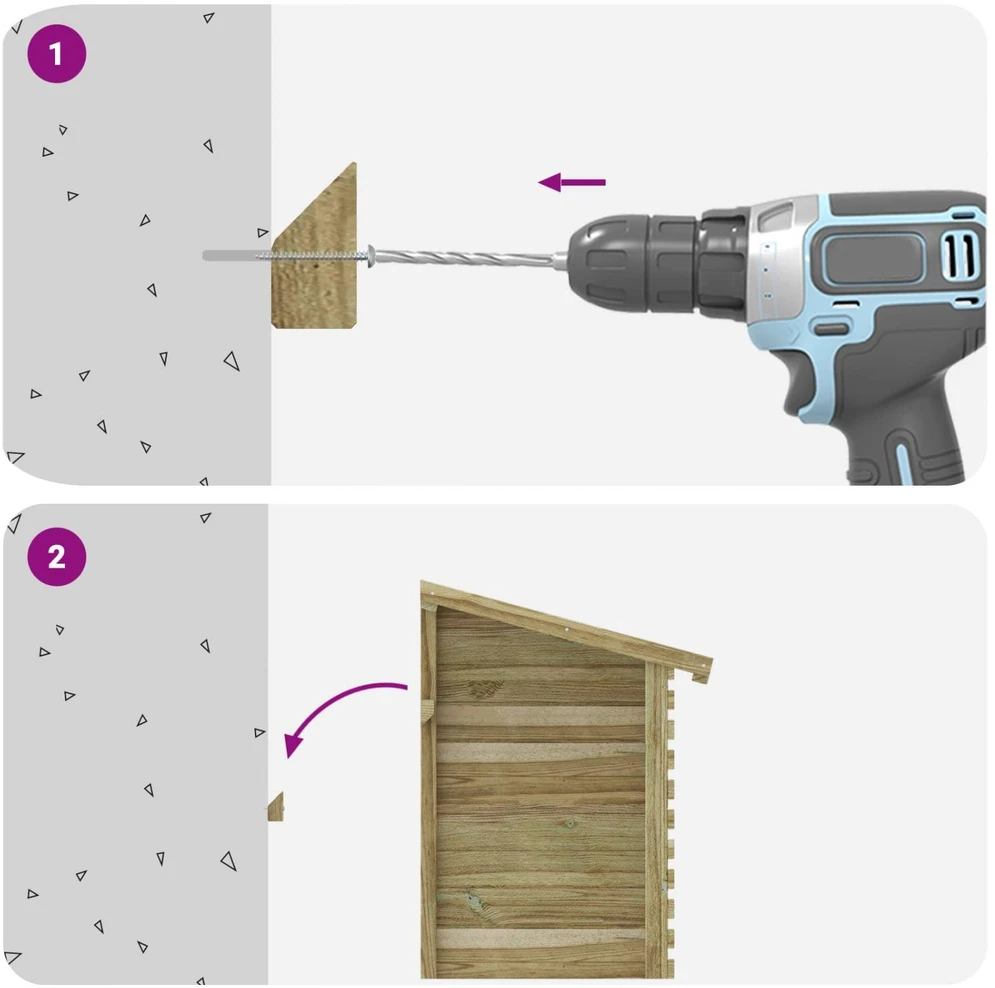 1

2