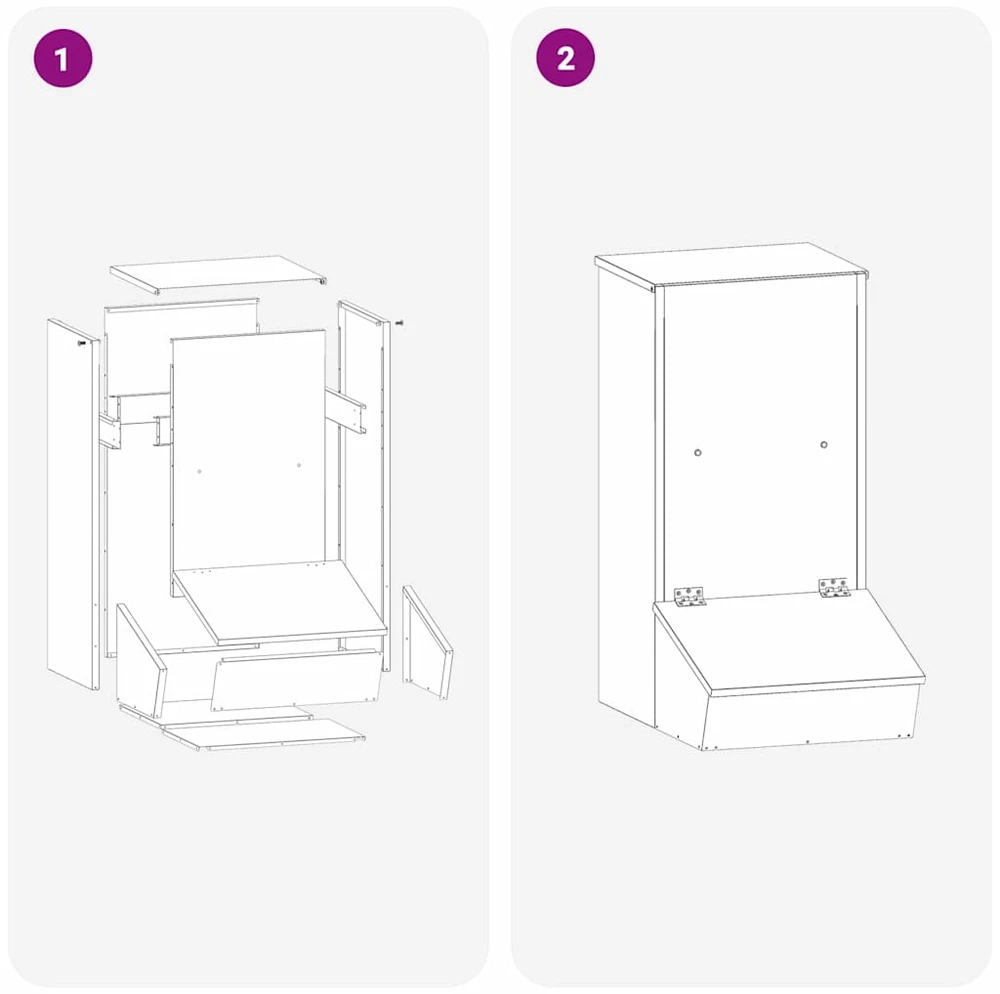 1

2