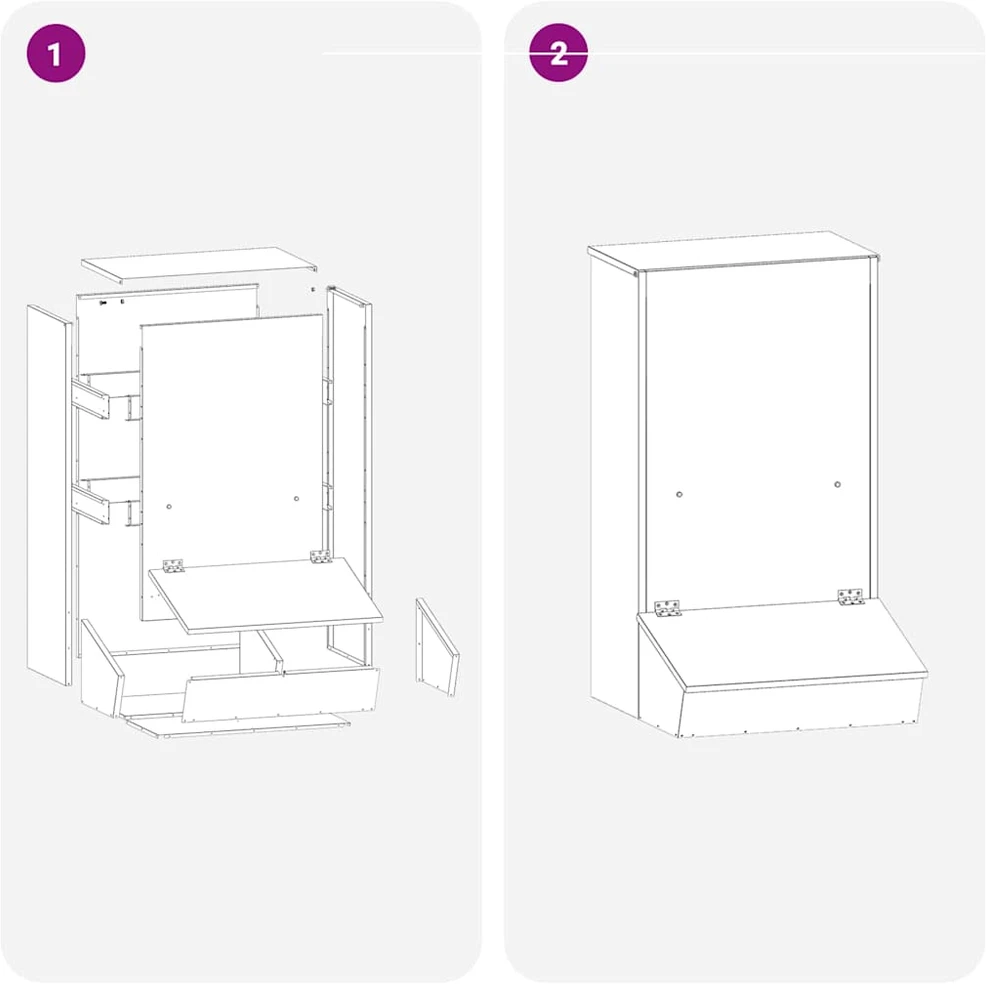 1

2