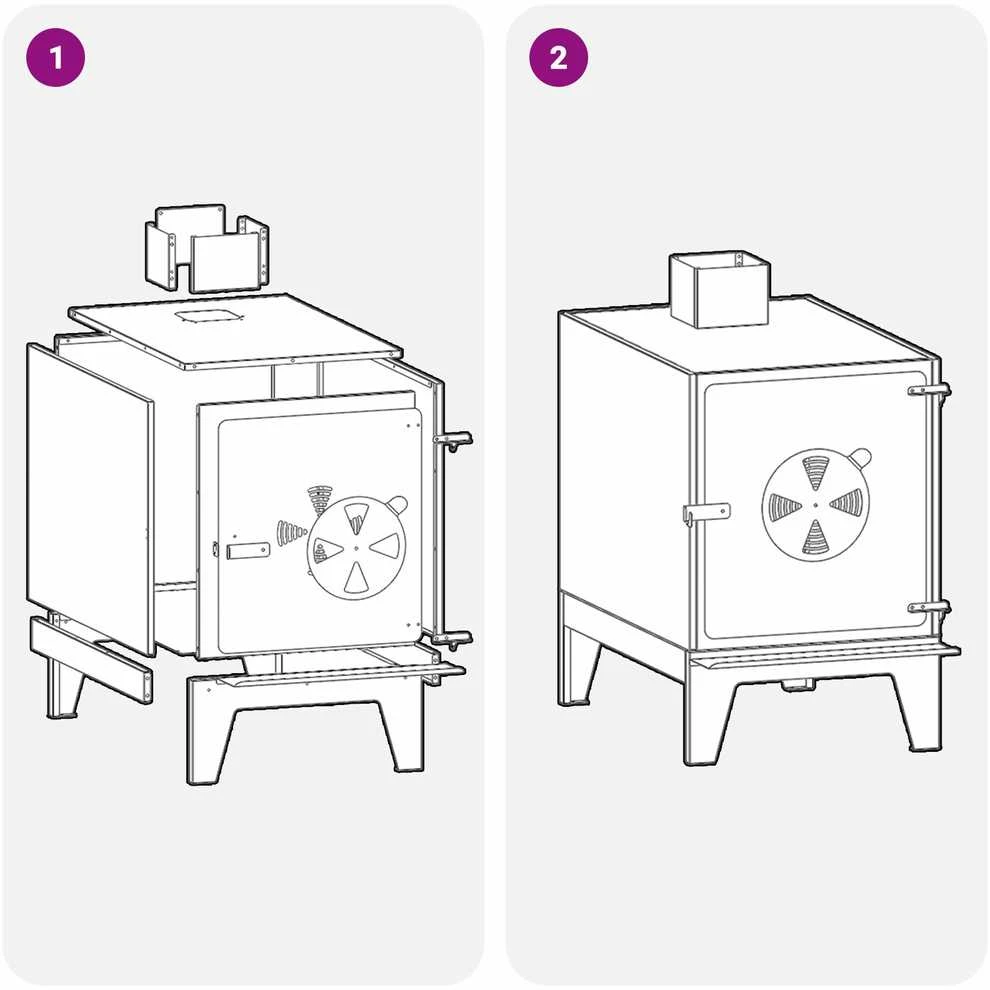 1

2