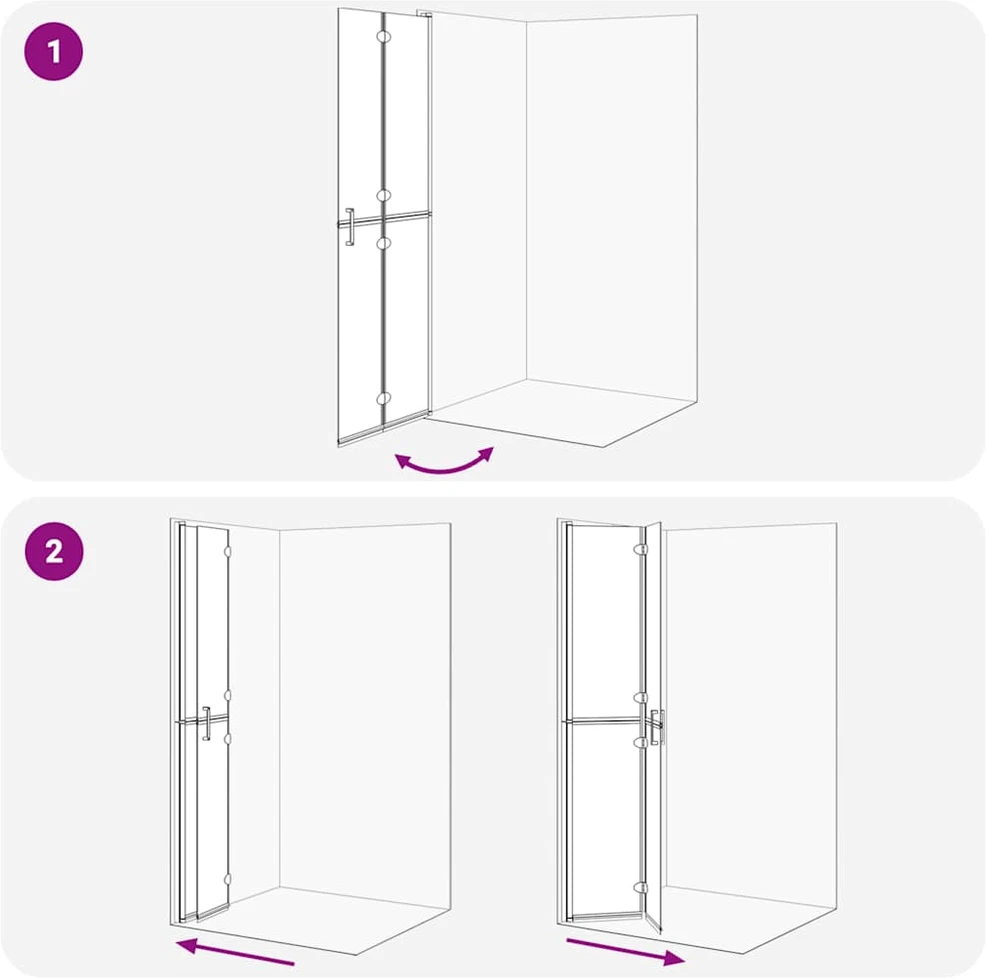 1

2