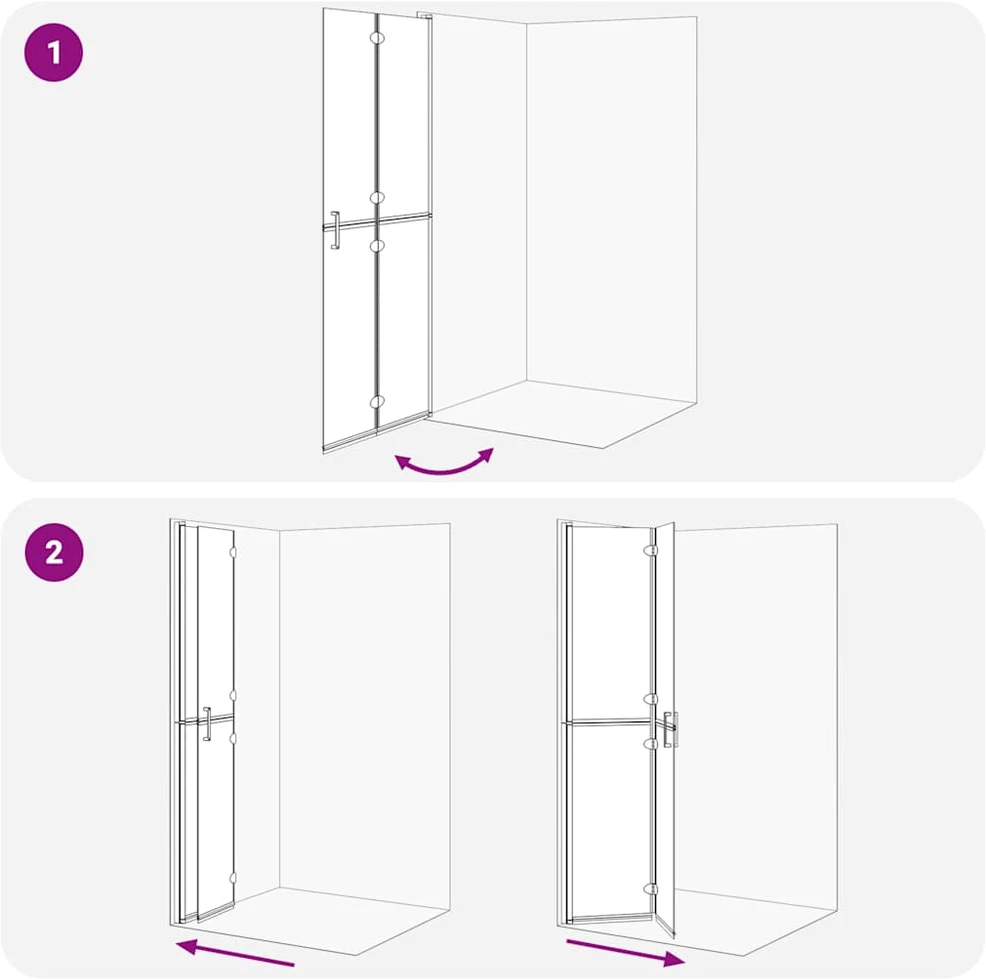 1

2