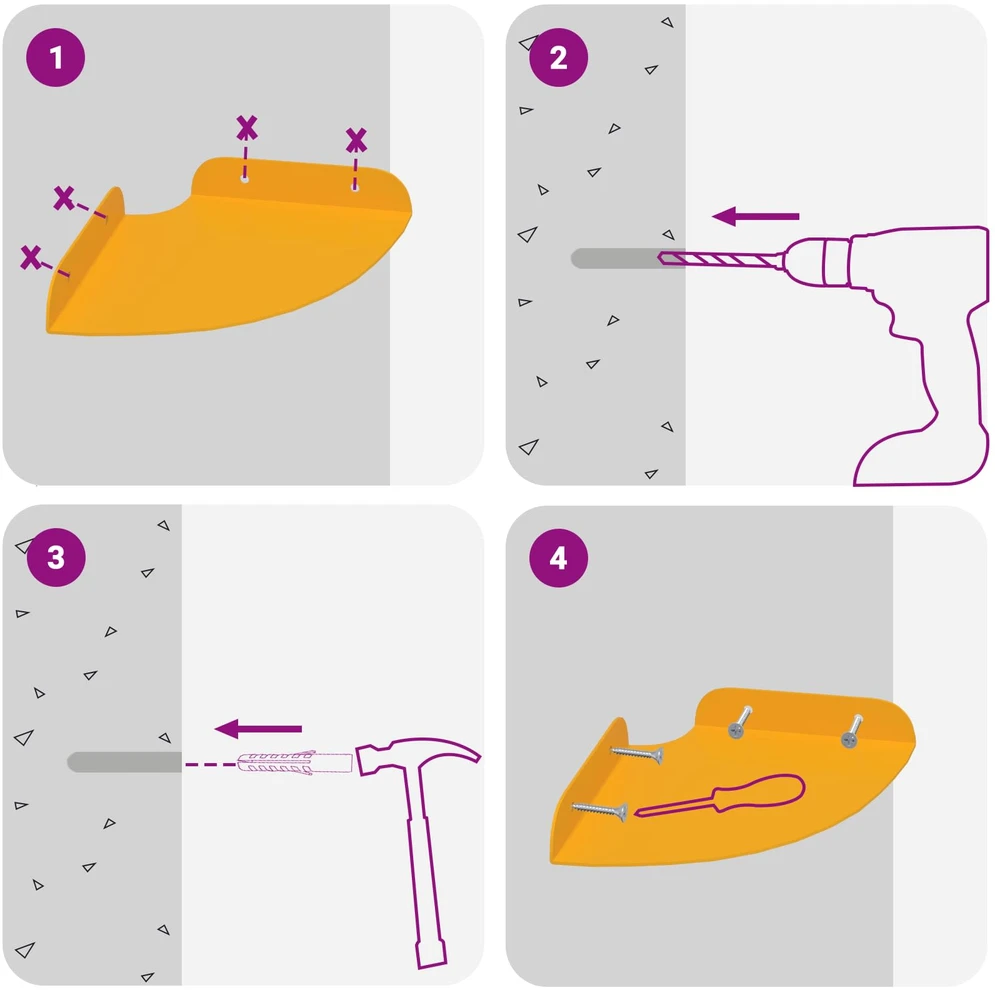 1

2

3

4