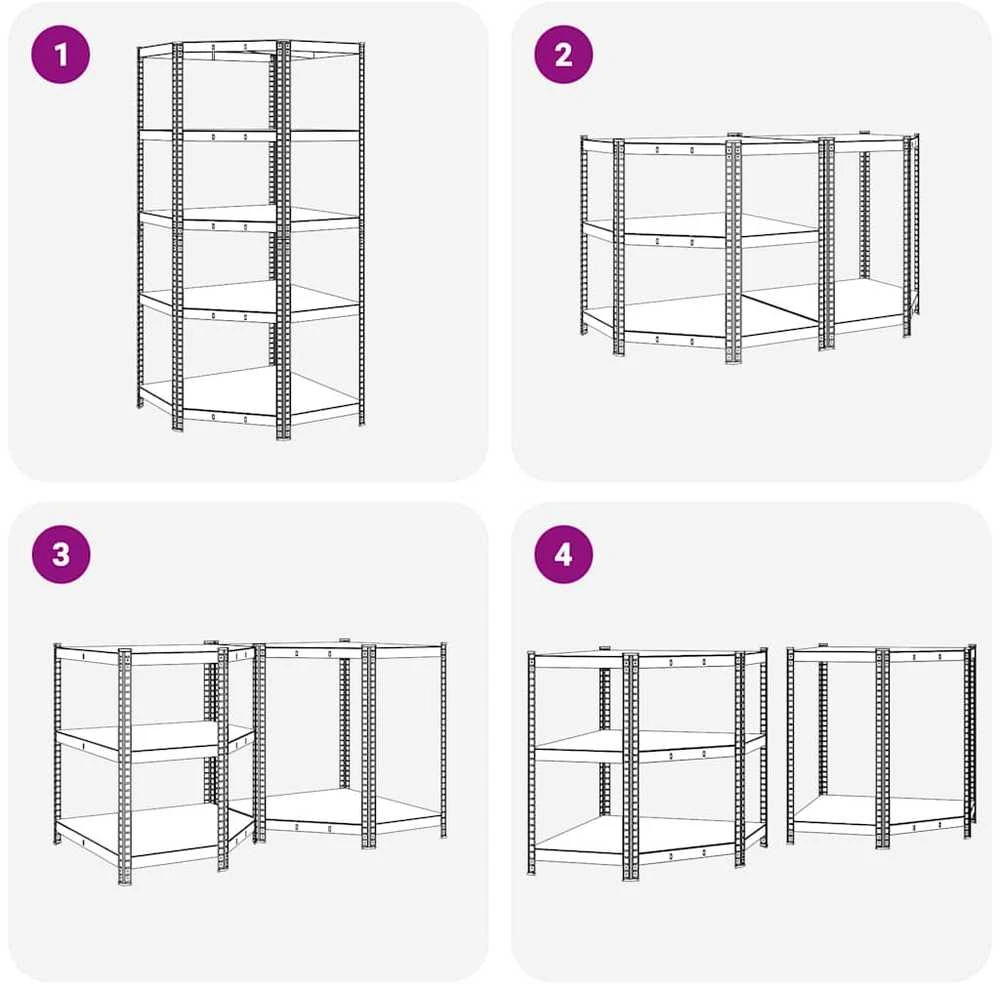 1

2

3

4