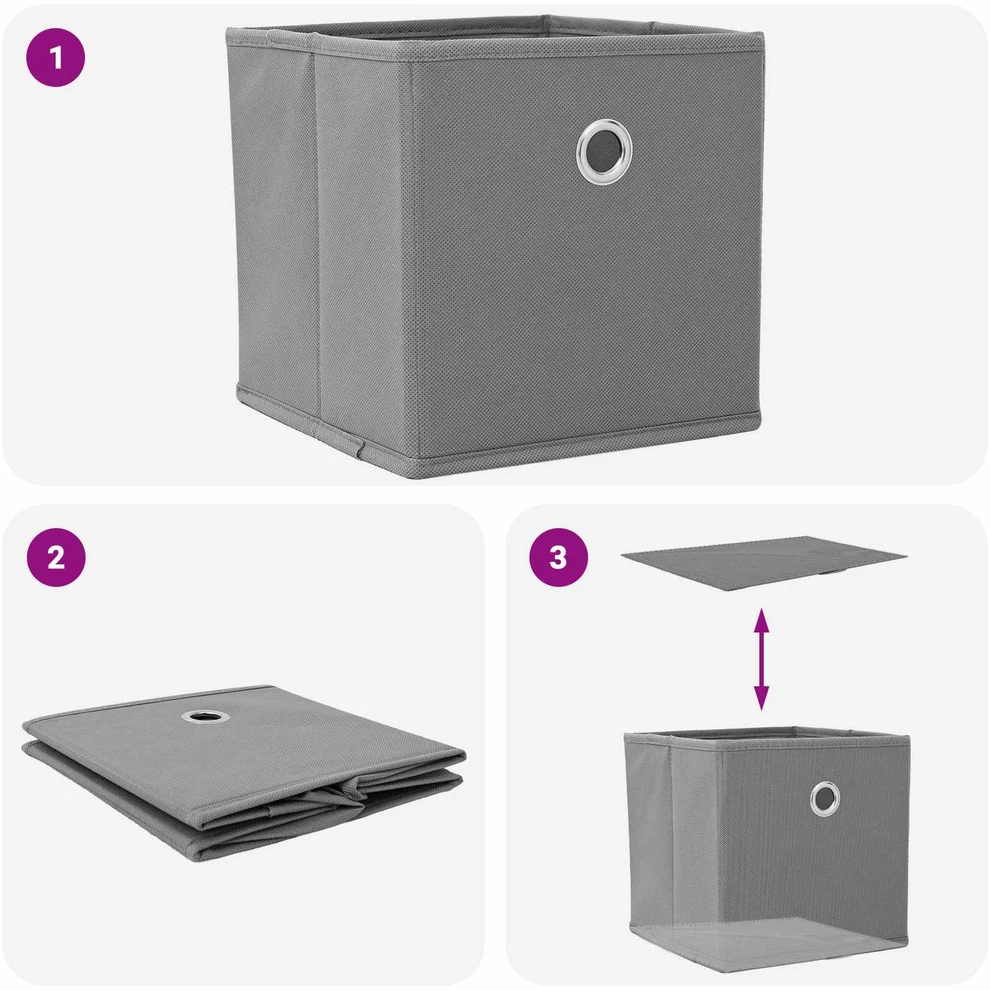 1

2

3