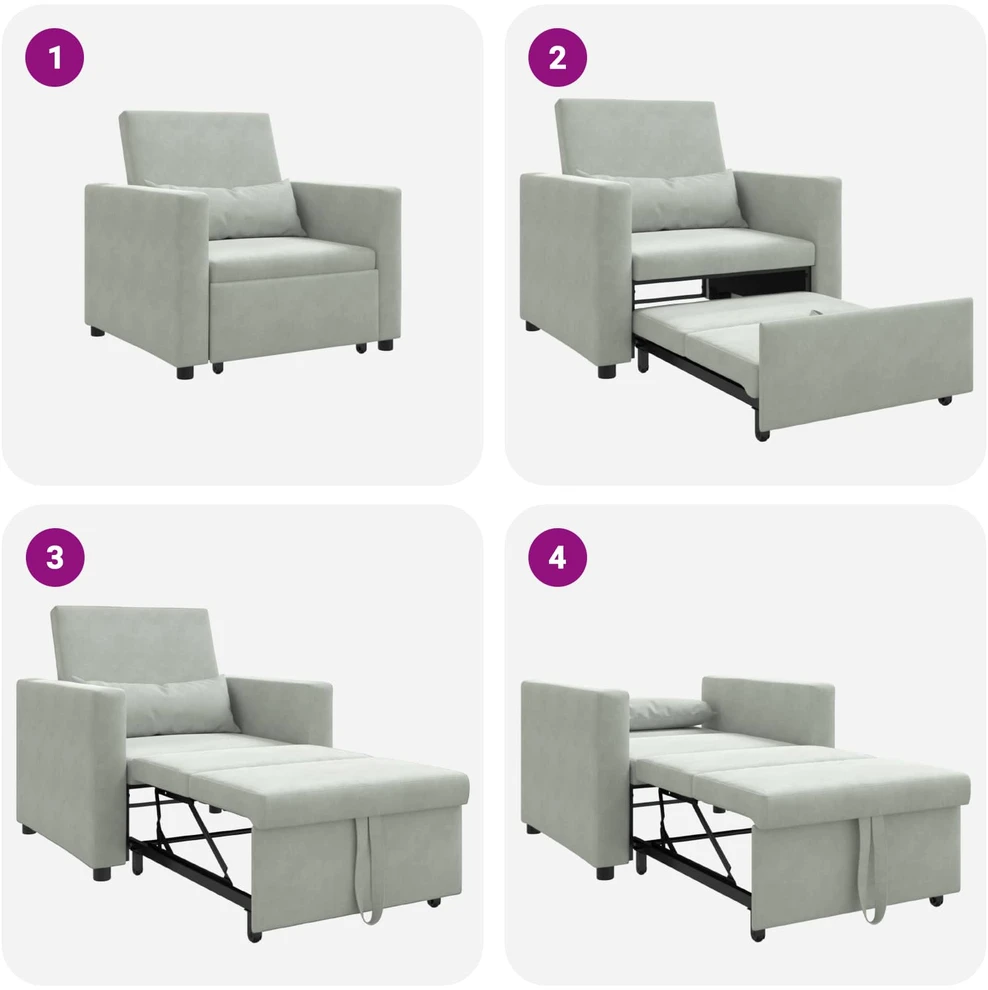 1

2

3

4