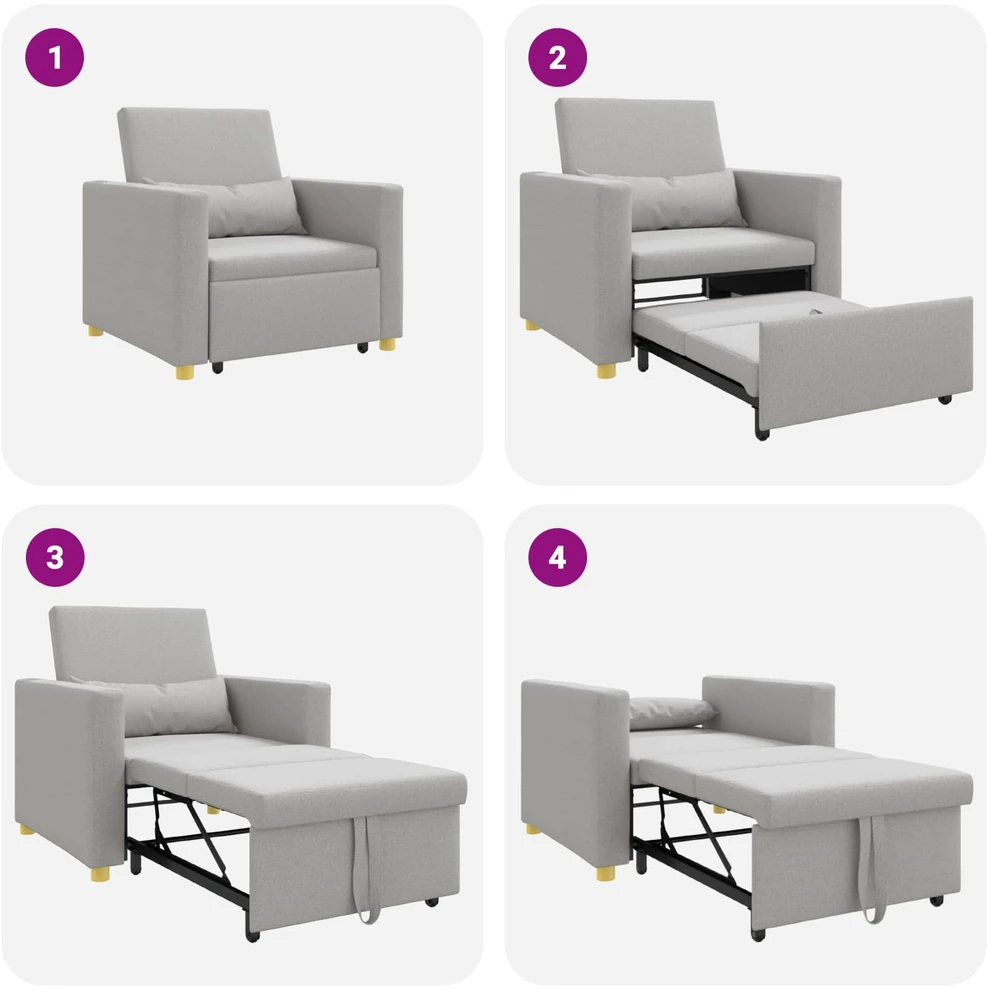 1

2

3

4