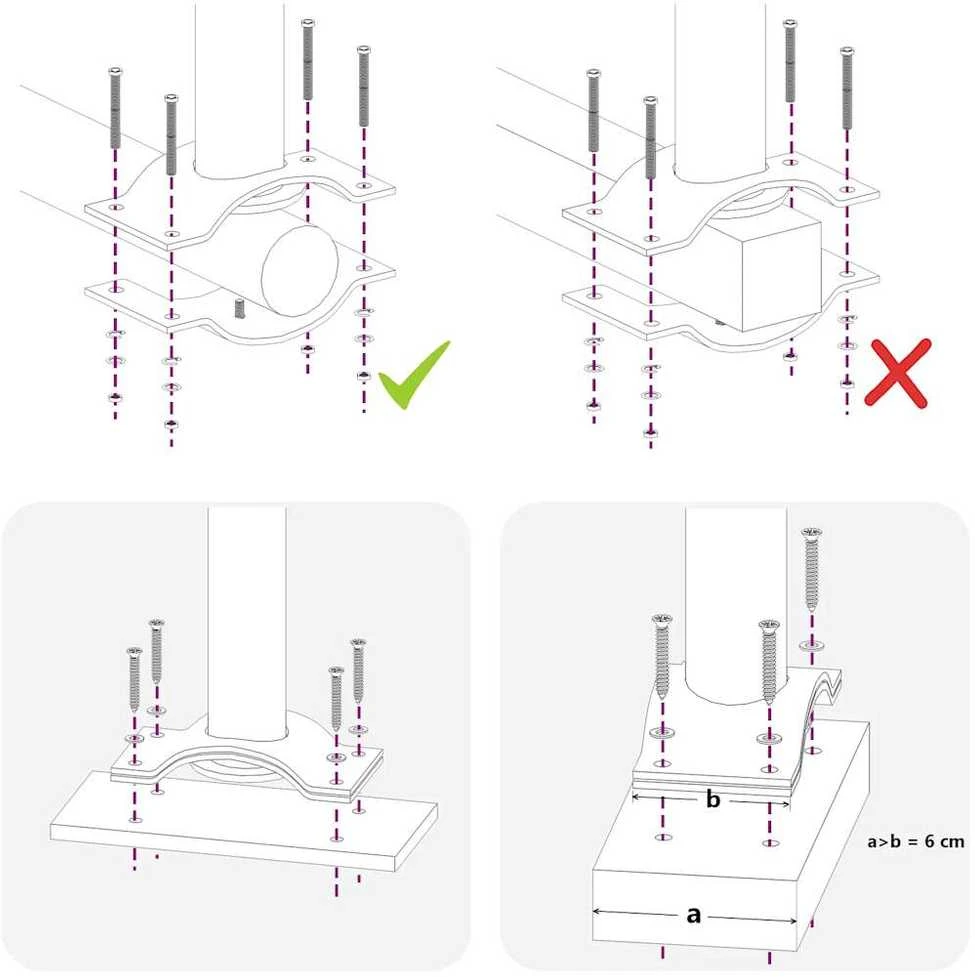 b

a>b = 6 cm

a