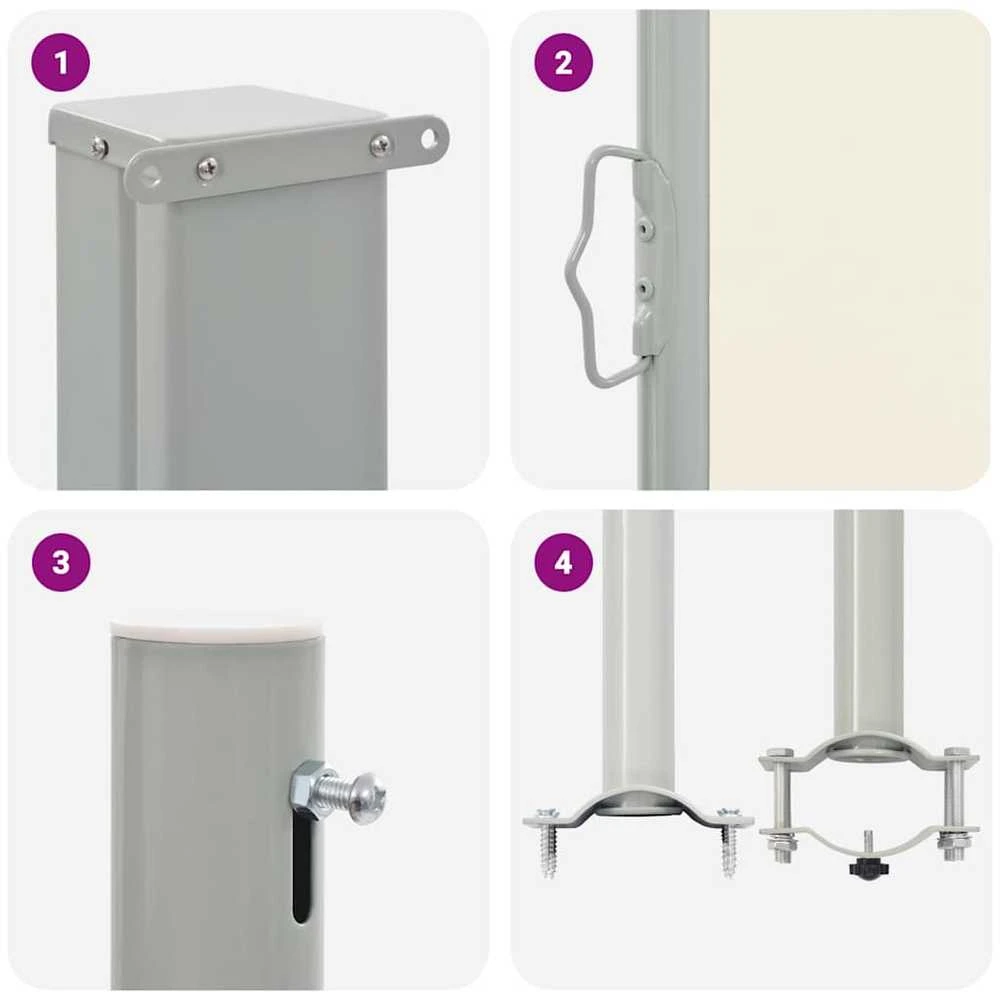 1

2

3

4