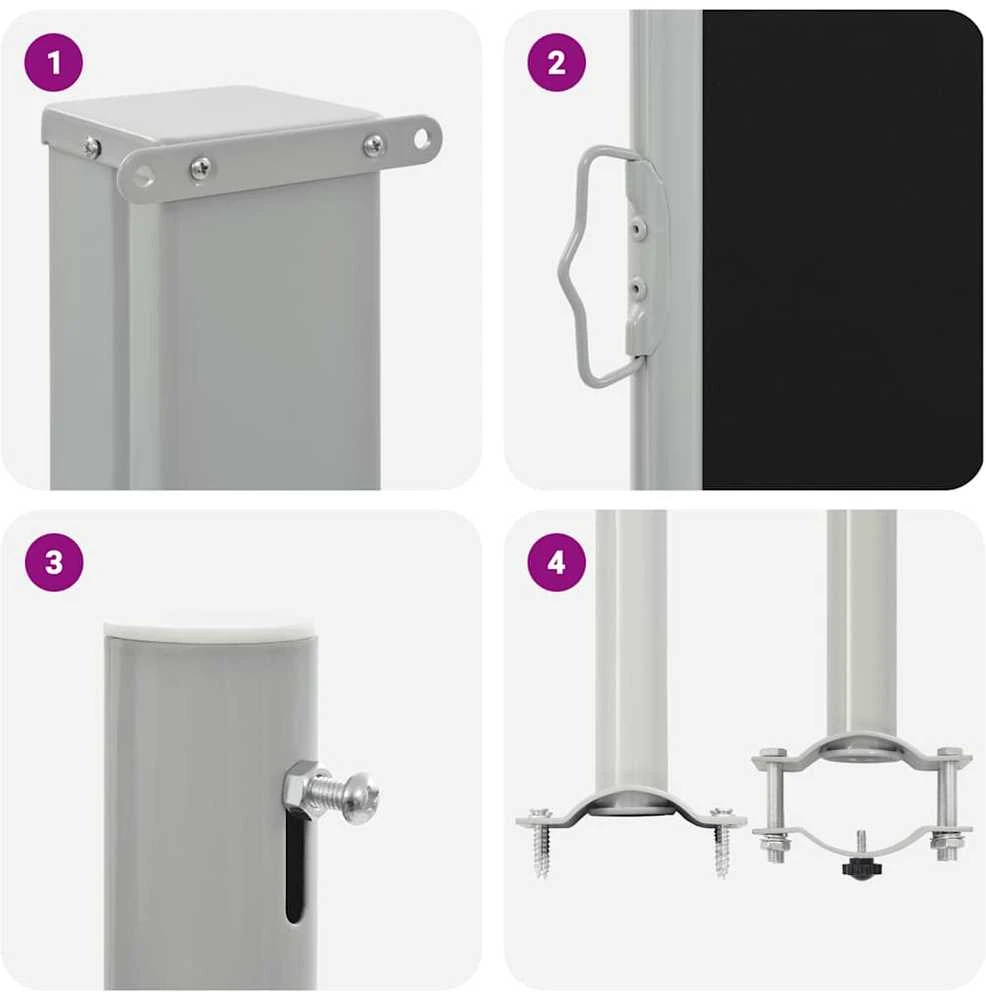 1

2

3

4