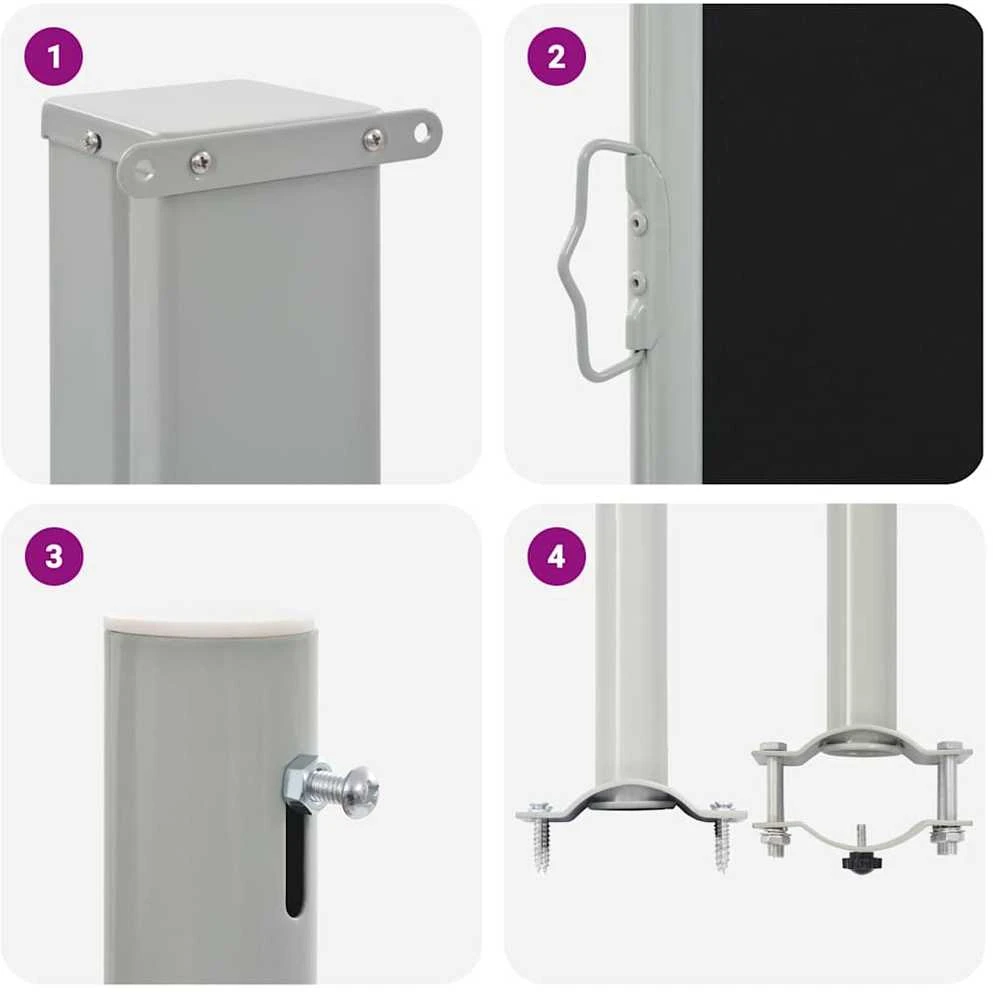 1

2

3

4